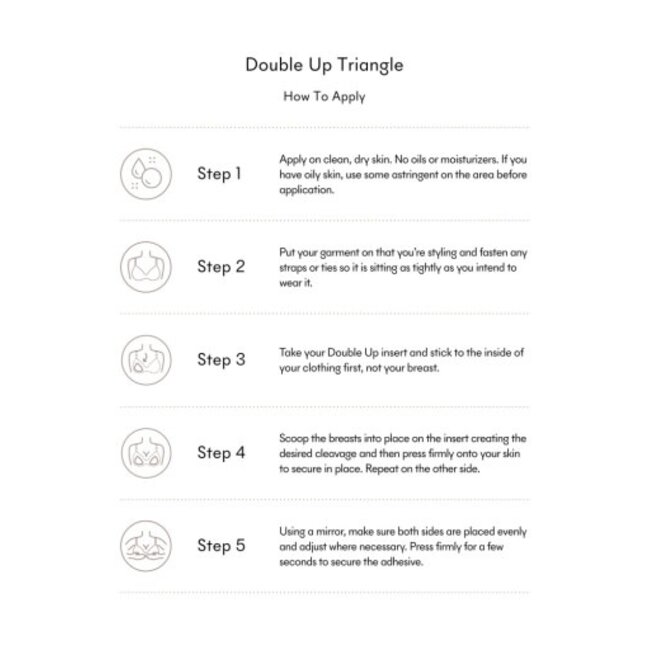 Double Up Triangle

How To Apply

Step 1

Apply on clean, dry skin. No oils or moisturizers. If you have oily skin, use some astringent on the area before application.

Step 2

Put your garment on that you're styling and fasten any straps or ties so it is sitting as tightly as you intend to wear it.

Step 3

Take your Double Up insert and stick to the inside of your clothing first, not your breast.

Step 4

Scoop the breasts into place on the insert creating the desired cleavage and then press firmly onto your skin to secure in place. Repeat on the other side.

Step 5

Using a mirror, make sure both sides are placed evenly and adjust where necessary. Press firmly for a few seconds to secure the adhesive.