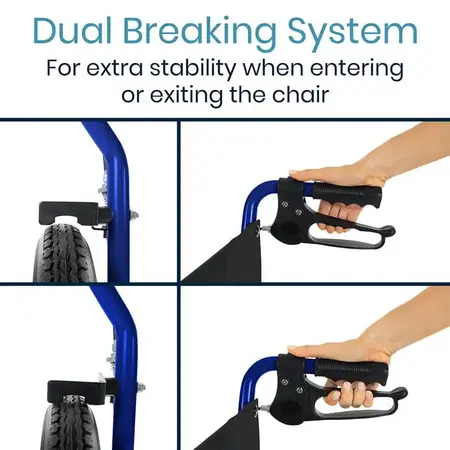 Dual Breaking System
For extra stability when entering or exiting the chair