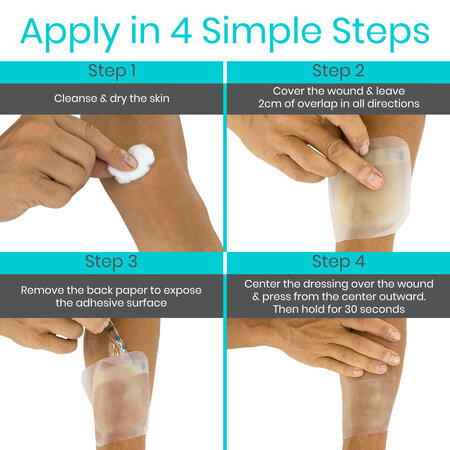 Apply in 4 Simple Steps

Step 1

Cleanse & dry the skin

Step 2

Cover the wound & leave 2cm of overlap in all directions

Step 3

Remove the back paper to expose the adhesive surface

Step 4

Center the dressing over the wound & press from the center outward. Then hold for 30 seconds