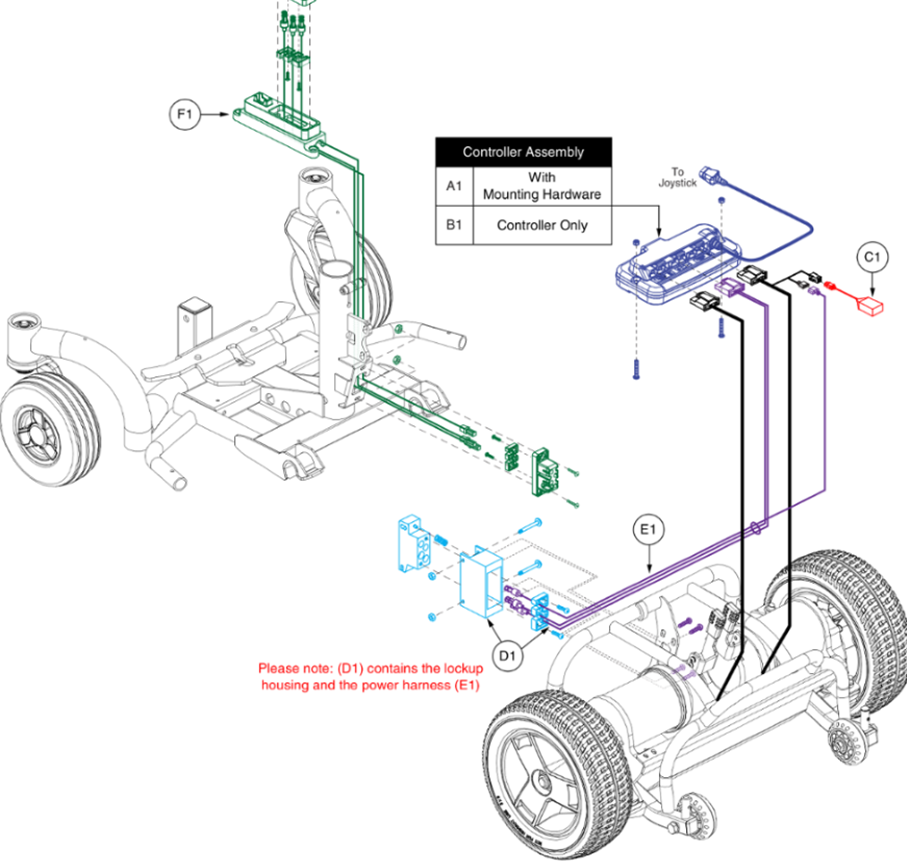 F1

| Controller Assembly | |
|---|---|
| A1 | With Mounting Hardware |
| B1 | Controller Only |

To Joystick

C1

E1

D1

Please note: (D1) contains the lockup housing and the power harness (E1)