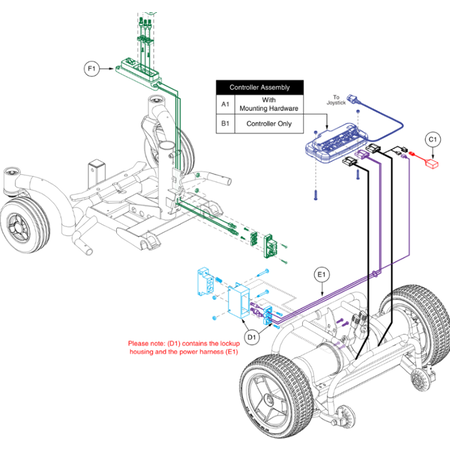 F1

| Controller Assembly | |
|---|---|
| A1 | With Mounting Hardware |
| B1 | Controller Only |

To Joystick

C1

E1

D1

Please note: (D1) contains the lockup housing and the power harness (E1)