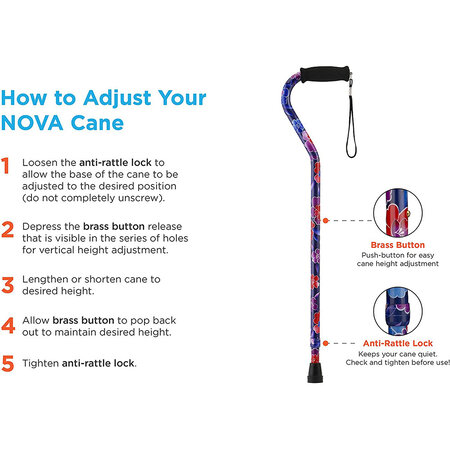 How to Adjust Your NOVA Cane

1 Loosen the anti-rattle lock to allow the base of the cane to be adjusted to the desired position (do not completely unscrew).

2 Depress the brass button release that is visible in the series of holes for vertical height adjustment.

3 Lengthen or shorten cane to desired height.

4 Allow brass button to pop back out to maintain desired height.

5 Tighten anti-rattle lock.

Brass Button
Push-button for easy cane height adjustment

Anti-Rattle Lock
Keeps your cane quiet. Check and tighten before use!