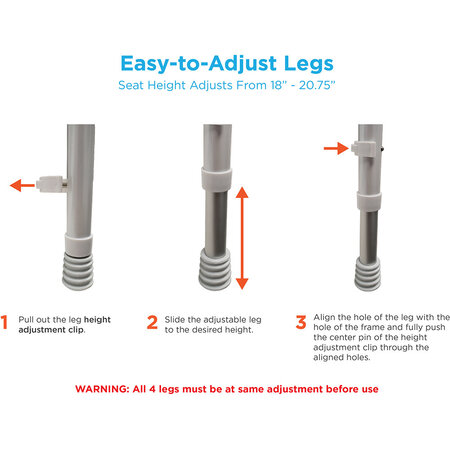 Easy-to-Adjust Legs
Seat Height Adjusts From 18" - 20.75"

1 Pull out the leg height adjustment clip.

2 Slide the adjustable leg to the desired height.

3 Align the hole of the leg with the hole of the frame and fully push the center pin of the height adjustment clip through the aligned holes.

WARNING: All 4 legs must be at same adjustment before use