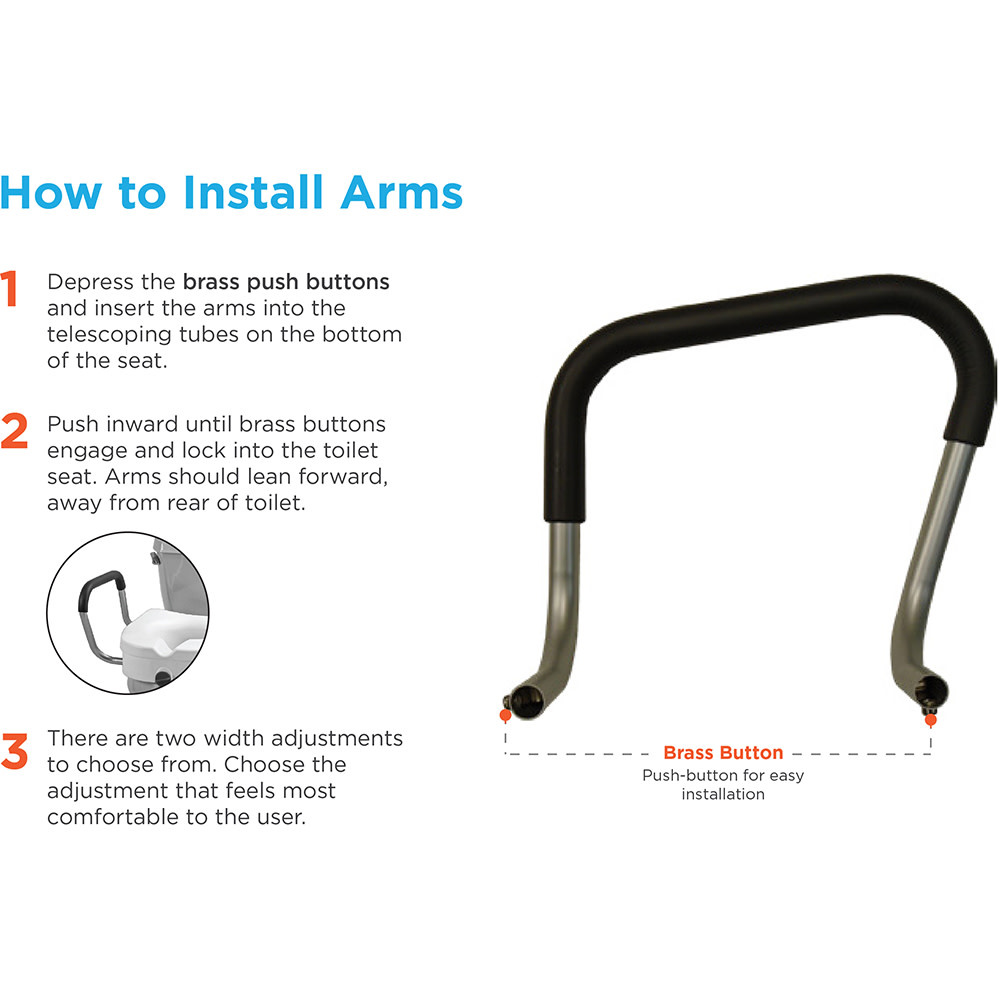 How to Install Arms

1 Depress the brass push buttons and insert the arms into the telescoping tubes on the bottom of the seat.

2 Push inward until brass buttons engage and lock into the toilet seat. Arms should lean forward, away from rear of toilet.

3 There are two width adjustments to choose from. Choose the adjustment that feels most comfortable to the user.

Brass Button
Push-button for easy installation