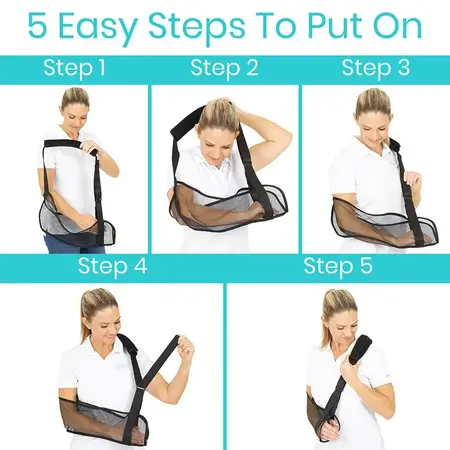 5 Easy Steps To Put On

Step 1

Step 2

Step 3

Step 4

Step 5