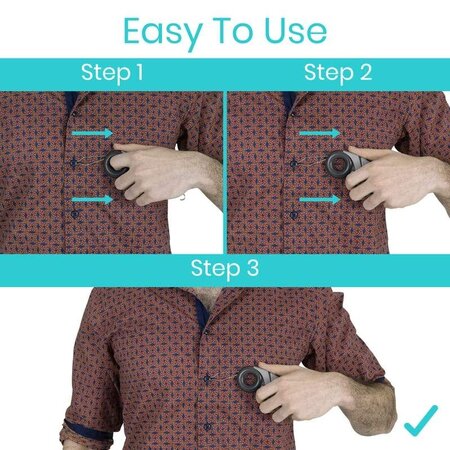 Easy To Use

Step 1

Step 2

Step 3