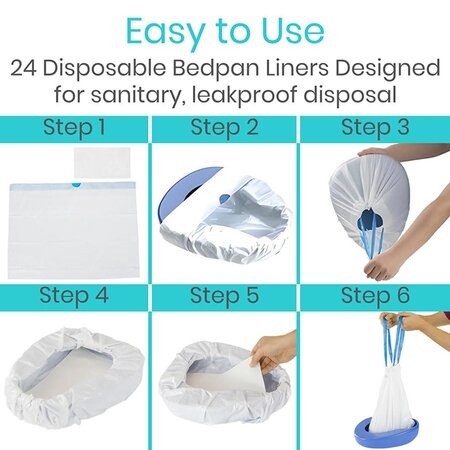 Easy to Use

24 Disposable Bedpan Liners Designed for sanitary, leakproof disposal

Step 1

Step 2

Step 3

Step 4

Step 5

Step 6