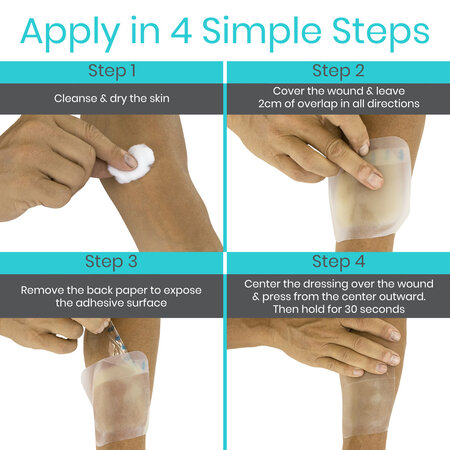 Apply in 4 Simple Steps

Step 1

Cleanse & dry the skin

Step 2

Cover the wound & leave 2cm of overlap in all directions

Step 3

Remove the back paper to expose the adhesive surface

Step 4

Center the dressing over the wound & press from the center outward. Then hold for 30 seconds