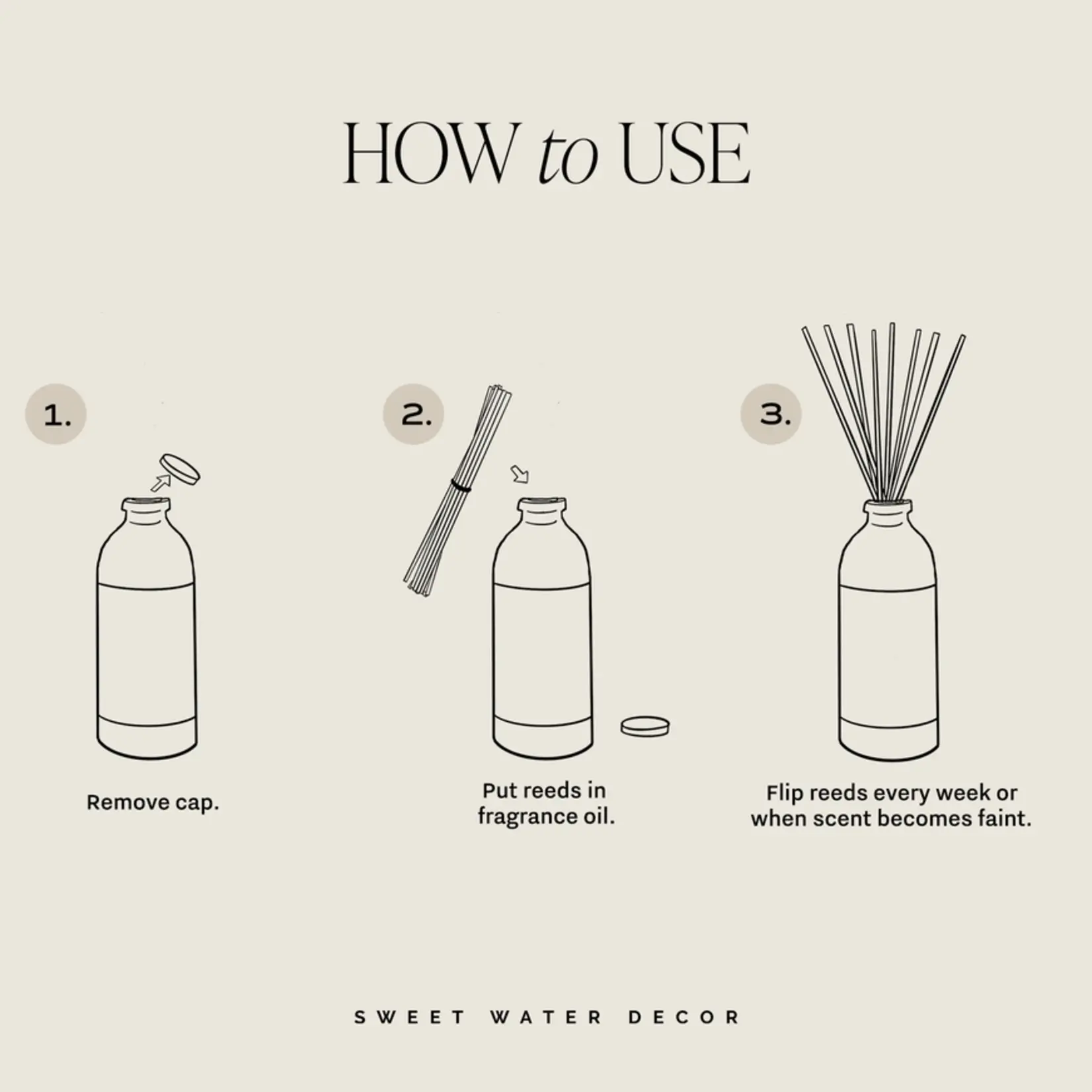 HOW to USE

1.

Remove cap.

2.

Put reeds in fragrance oil.

3.

Flip reeds every week or when scent becomes faint.

SWEET WATER DECOR