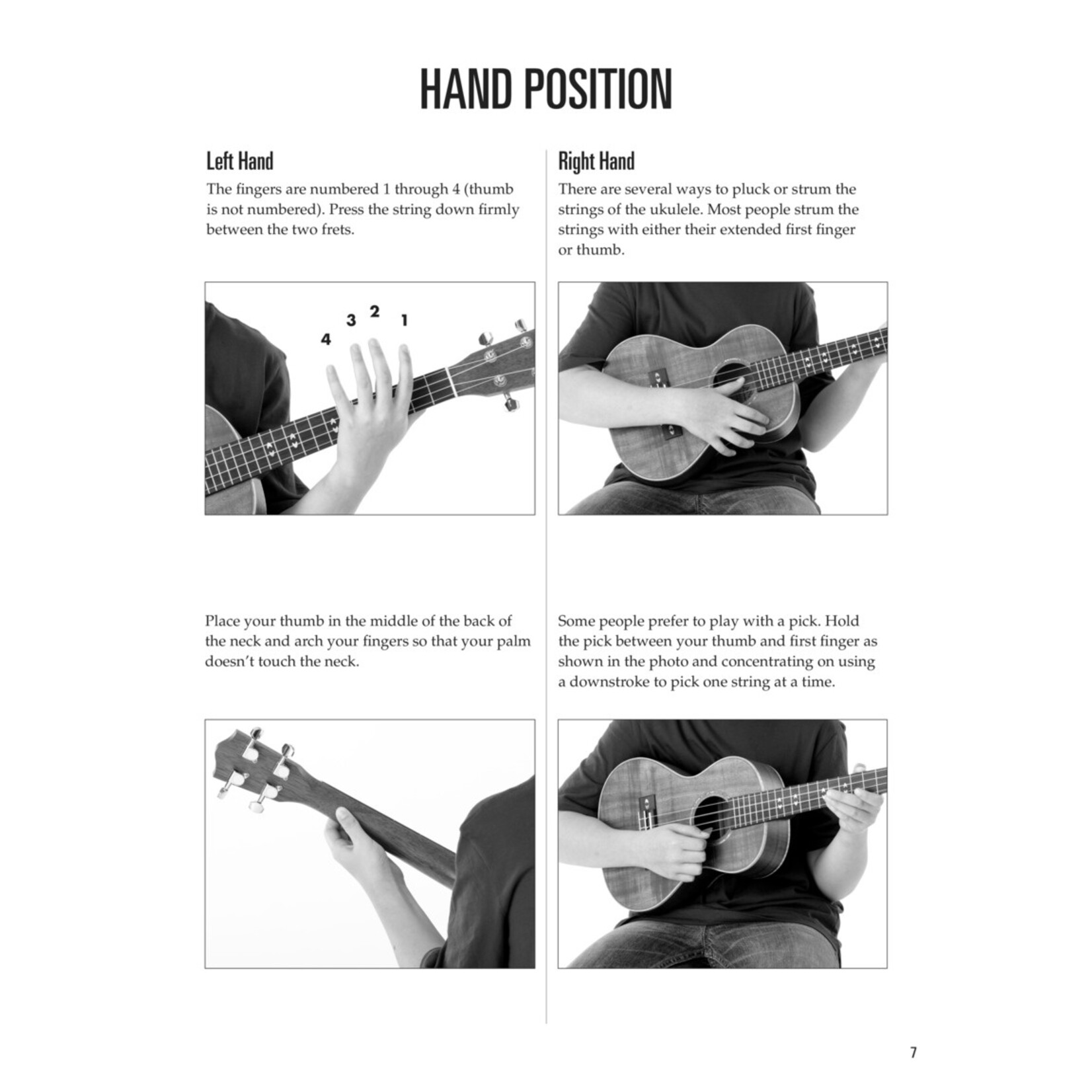 HAND POSITION

Left Hand

The fingers are numbered 1 through 4 (thumb is not numbered). Press the string down firmly between the two frets.

4 3 2 1

Place your thumb in the middle of the back of the neck and arch your fingers so that your palm doesn't touch the neck.

Right Hand

There are several ways to pluck or strum the strings of the ukulele. Most people strum the strings with either their extended first finger or thumb.

Some people prefer to play with a pick. Hold the pick between your thumb and first finger as shown in the photo and concentrating on using a downstroke to pick one string at a time.

7