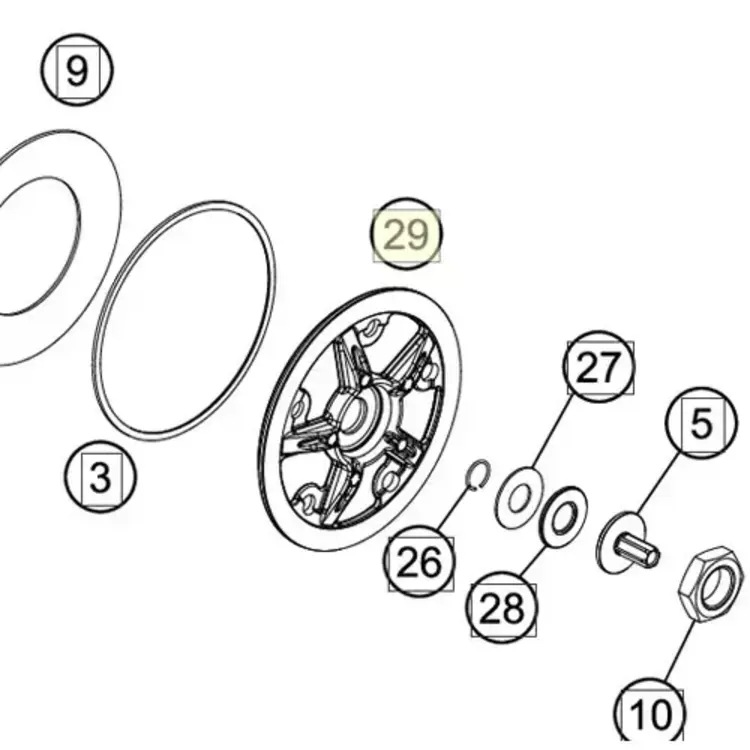 9
29
27
5
3
26
28
10