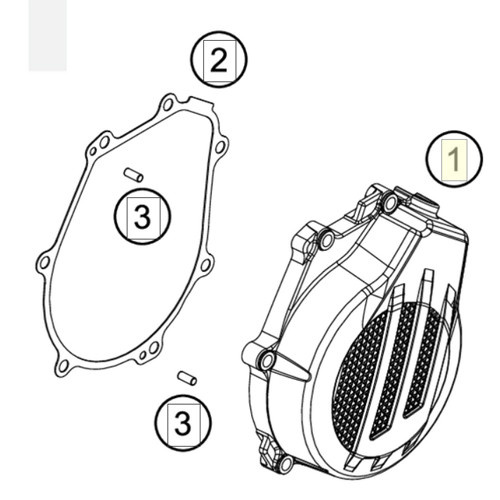 2
1
3
3