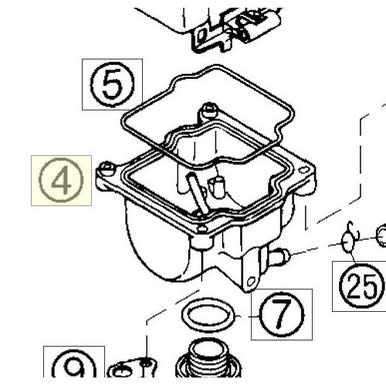 5

4

25

7

9