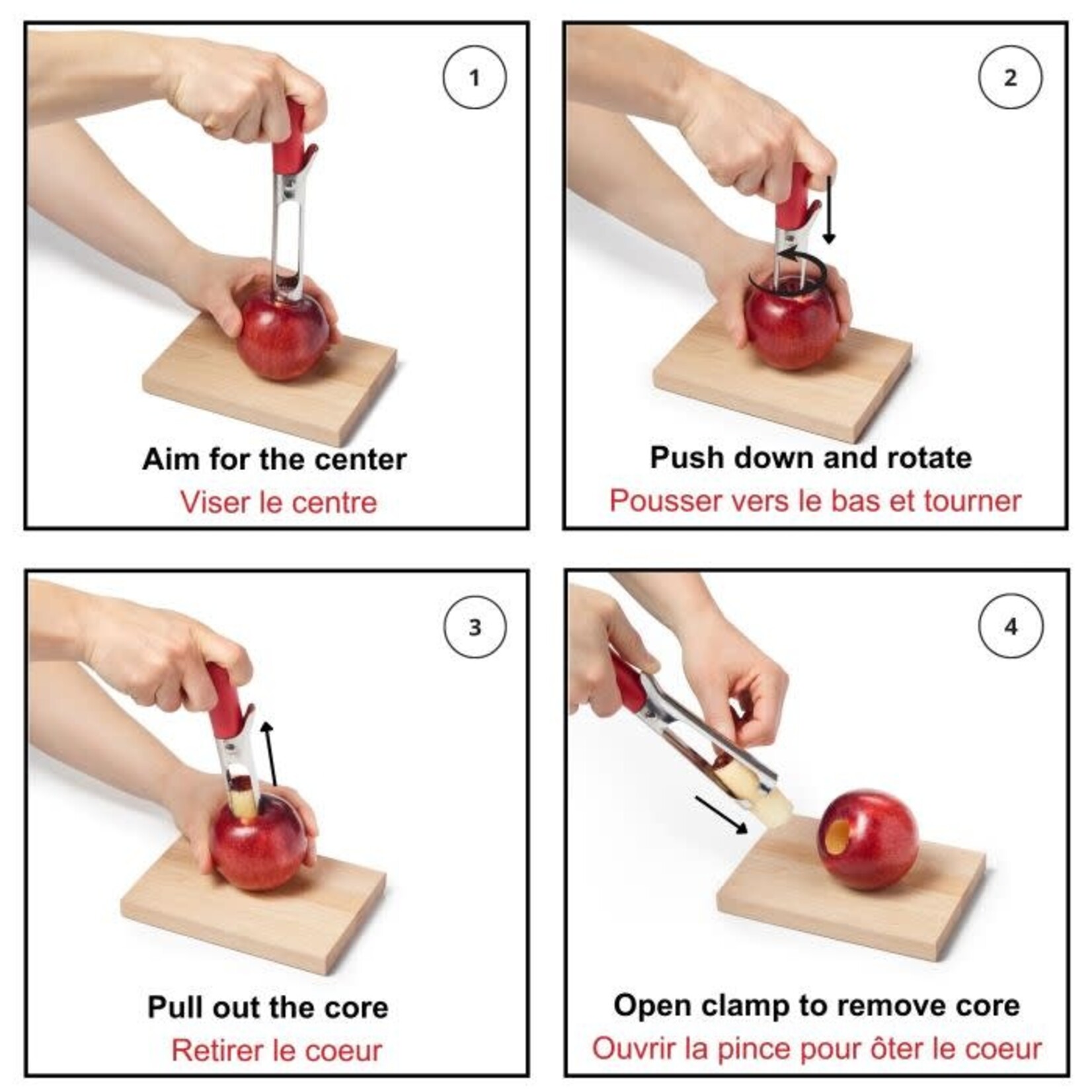 1

Aim for the center

Viser le centre

2

Push down and rotate

Pousser vers le bas et tourner

3

Pull out the core

Retirer le coeur

4

Open clamp to remove core

Ouvrir la pince pour ôter le coeur