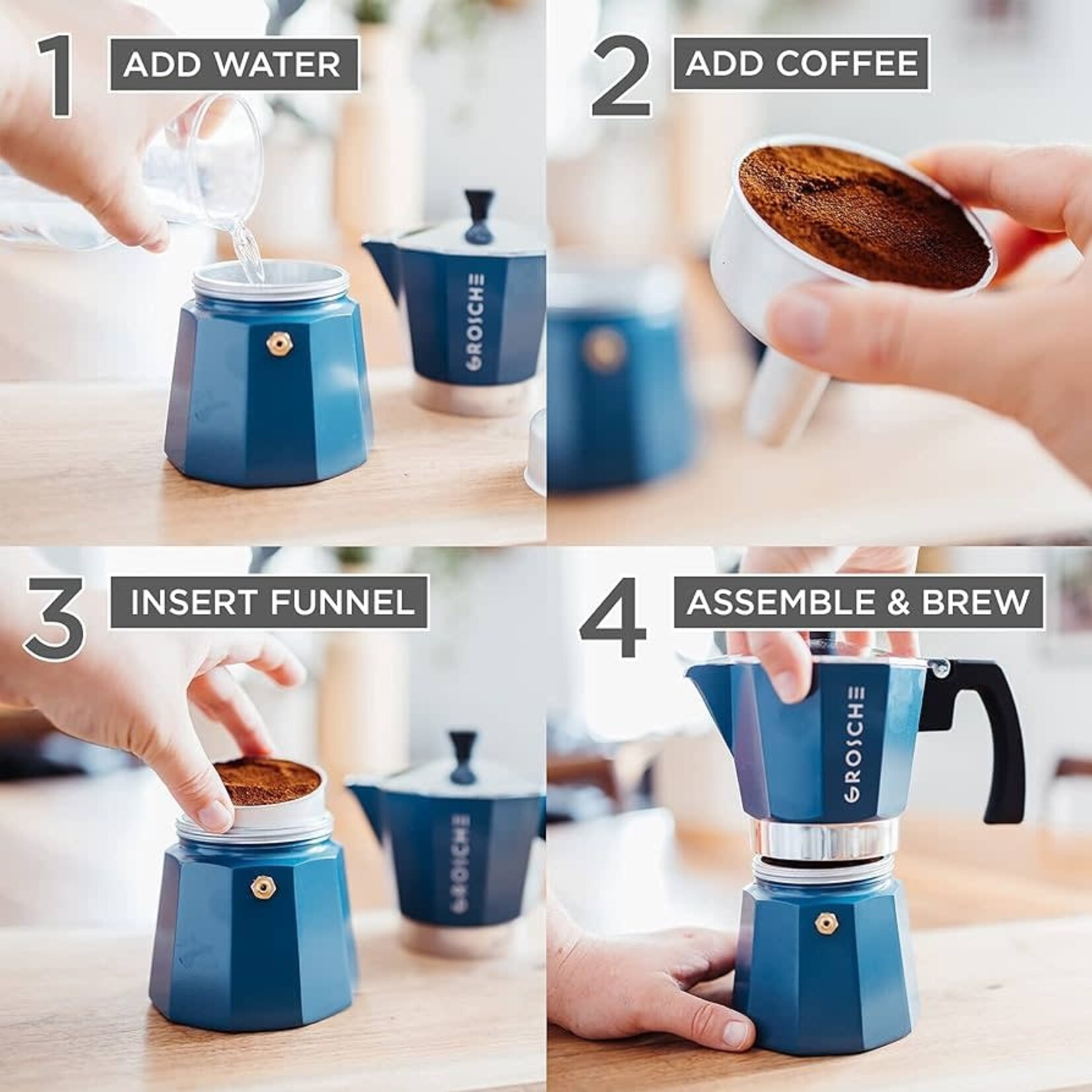 1 ADD WATER

GROSCHE

2 ADD COFFEE

3 INSERT FUNNEL

GROSCHE

4 ASSEMBLE & BREW

GROSCHE