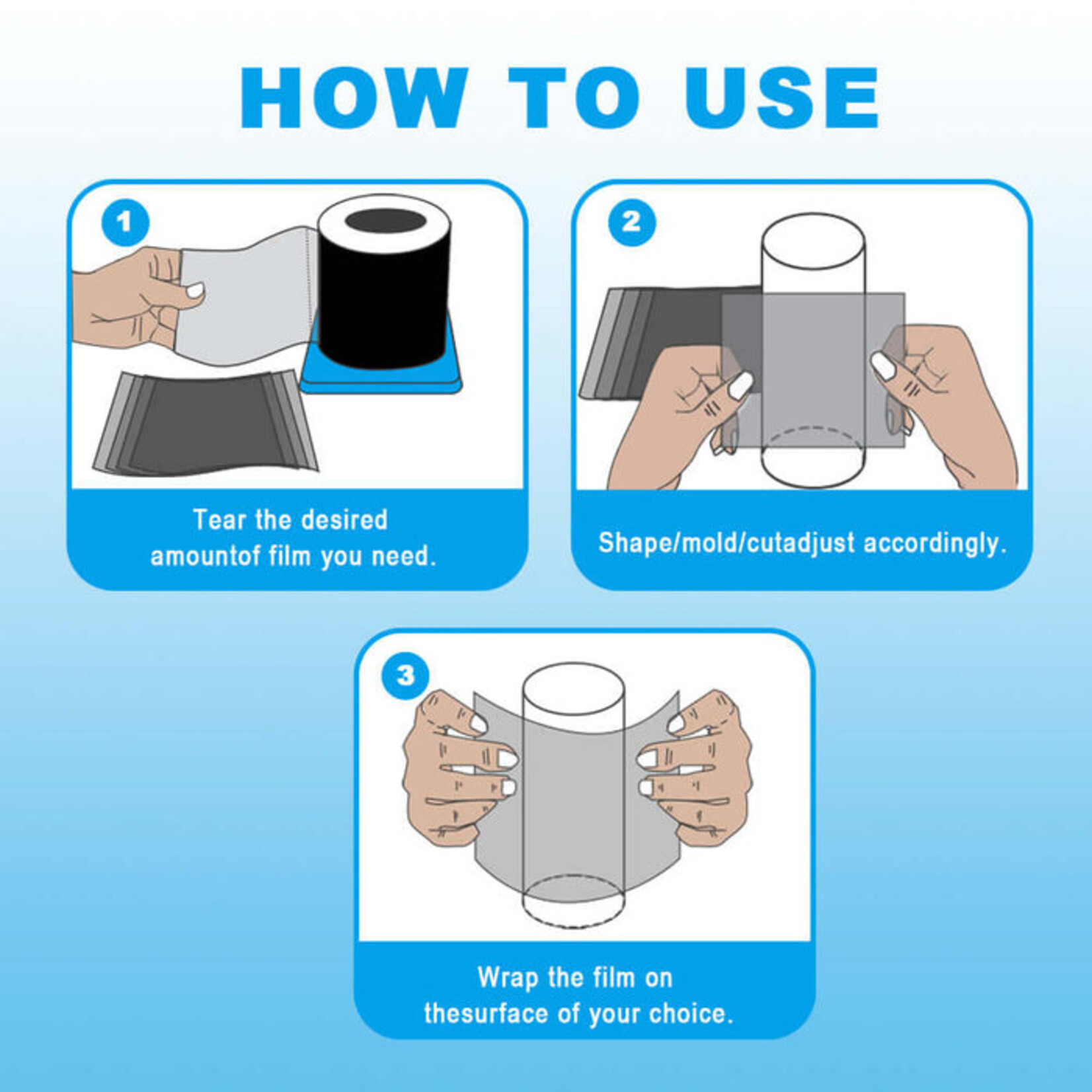 HOW TO USE

1

Tear the desired amountof film you need.

2

Shape/mold/cutadjust accordingly.

3

Wrap the film on thesurface of your choice.