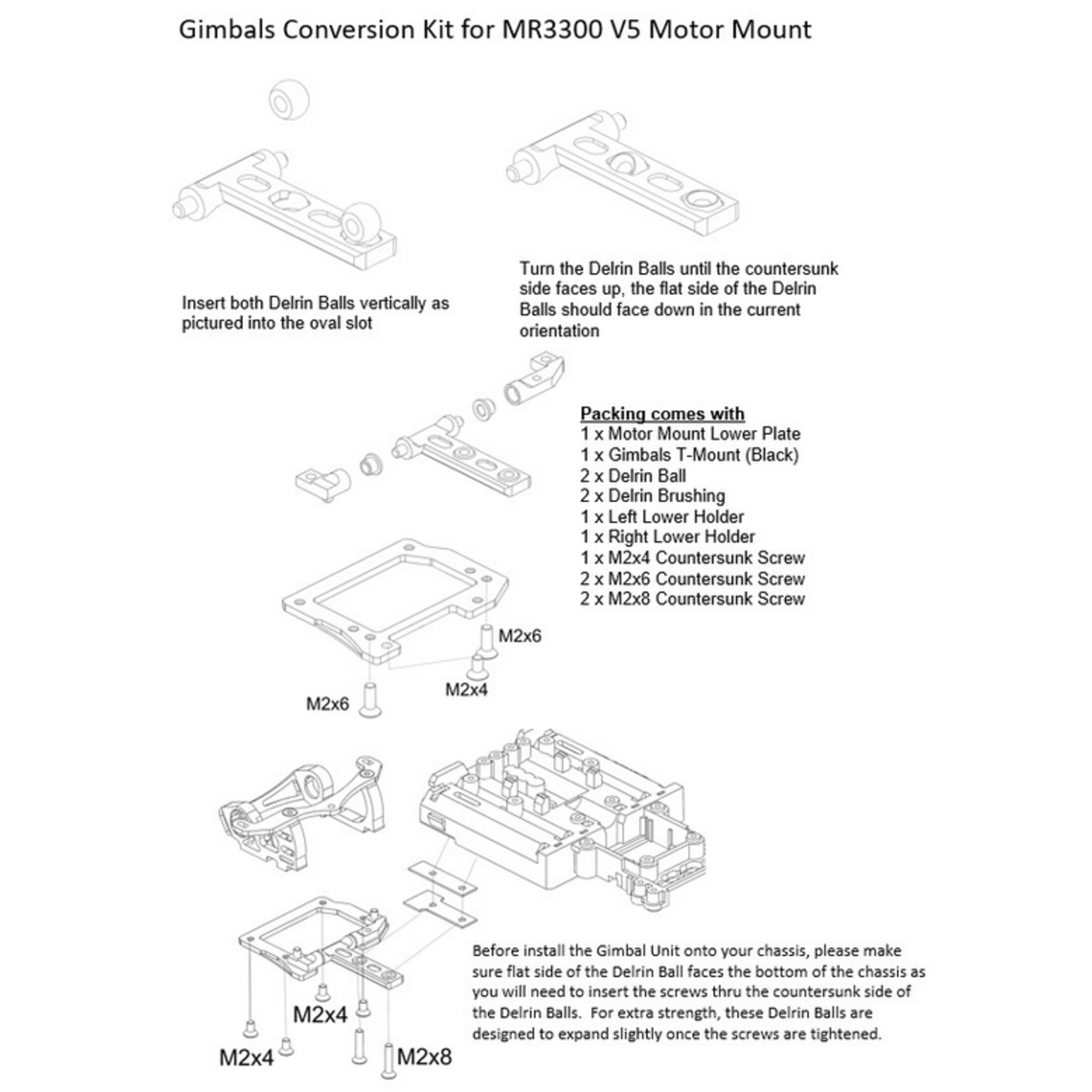 Gimbals Conversion Kit for MR3300 V5 Motor Mount

Insert both Delrin Balls vertically as pictured into the oval slot

Turn the Delrin Balls until the countersunk side faces up, the flat side of the Delrin Balls should face down in the current orientation

Packing comes with
1 x Motor Mount Lower Plate
1 x Gimbals T-Mount (Black)
2 x Delrin Ball
2 x Delrin Brushing
1 x Left Lower Holder
1 x Right Lower Holder
1 x M2x4 Countersunk Screw
2 x M2x6 Countersunk Screw
2 x M2x8 Countersunk Screw

M2x6

M2x4

M2x6

Before install the Gimbal Unit onto your chassis, please make sure flat side of the Delrin Ball faces the bottom of the chassis as you will need to insert the screws thru the countersunk side of the Delrin Balls. For extra strength, these Delrin Balls are designed to expand slightly once the screws are tightened.

M2x4

M2x4

M2x8