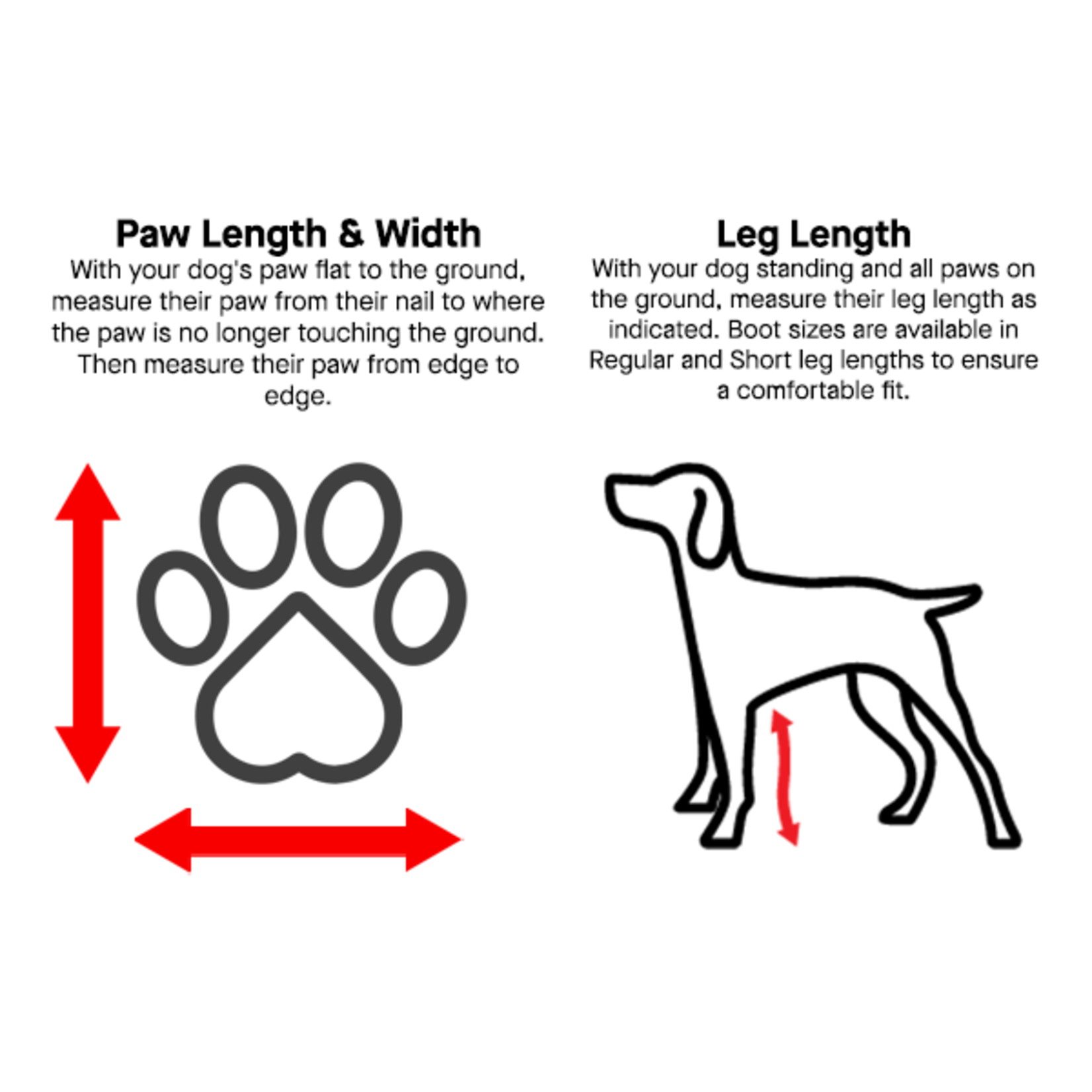 Paw Length & Width

With your dog's paw flat to the ground, measure their paw from their nail to where the paw is no longer touching the ground. Then measure their paw from edge to edge.

Leg Length

With your dog standing and all paws on the ground, measure their leg length as indicated. Boot sizes are available in Regular and Short leg lengths to ensure a comfortable fit.