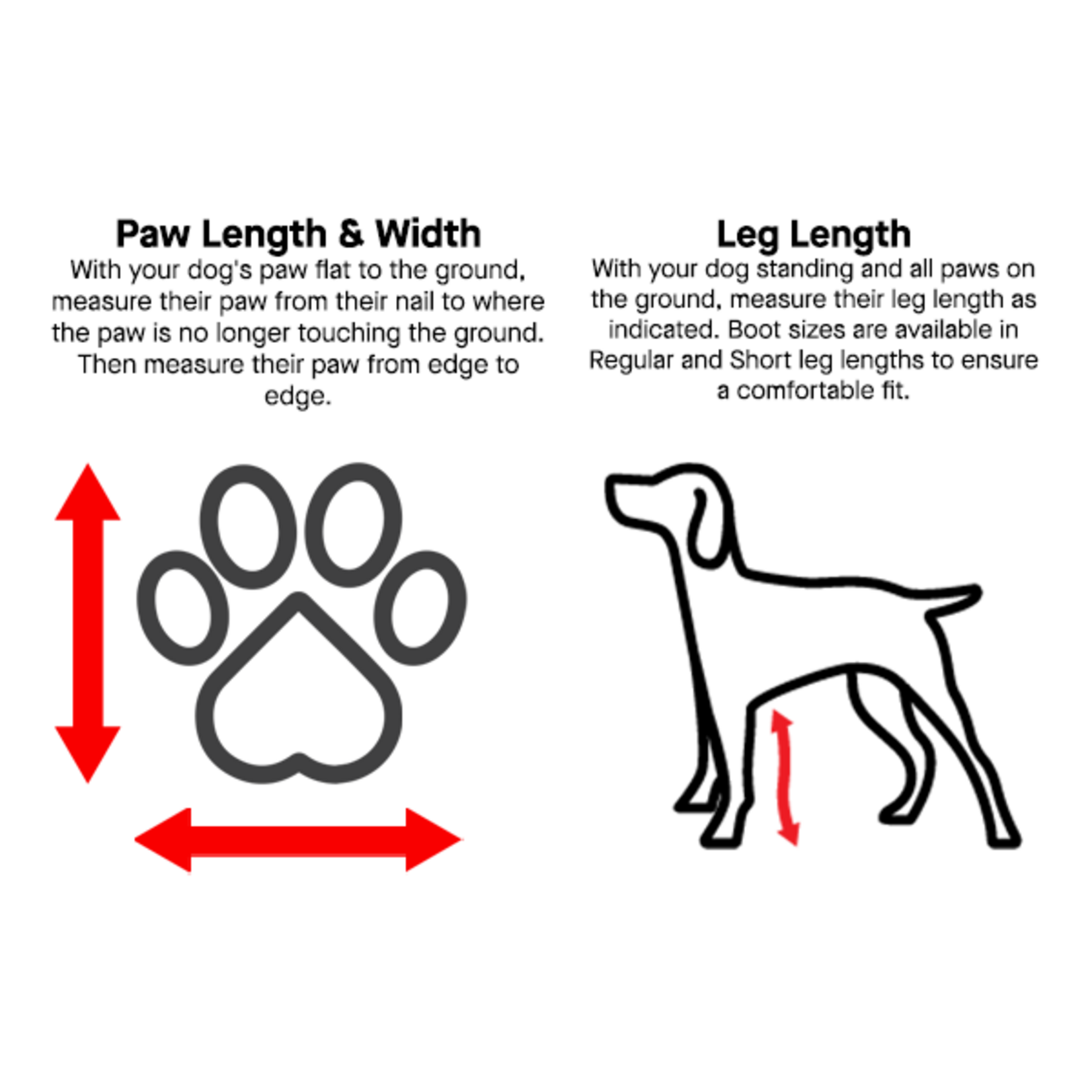 Paw Length & Width
With your dog's paw flat to the ground, measure their paw from their nail to where the paw is no longer touching the ground. Then measure their paw from edge to edge.

Leg Length
With your dog standing and all paws on the ground, measure their leg length as indicated. Boot sizes are available in Regular and Short leg lengths to ensure a comfortable fit.