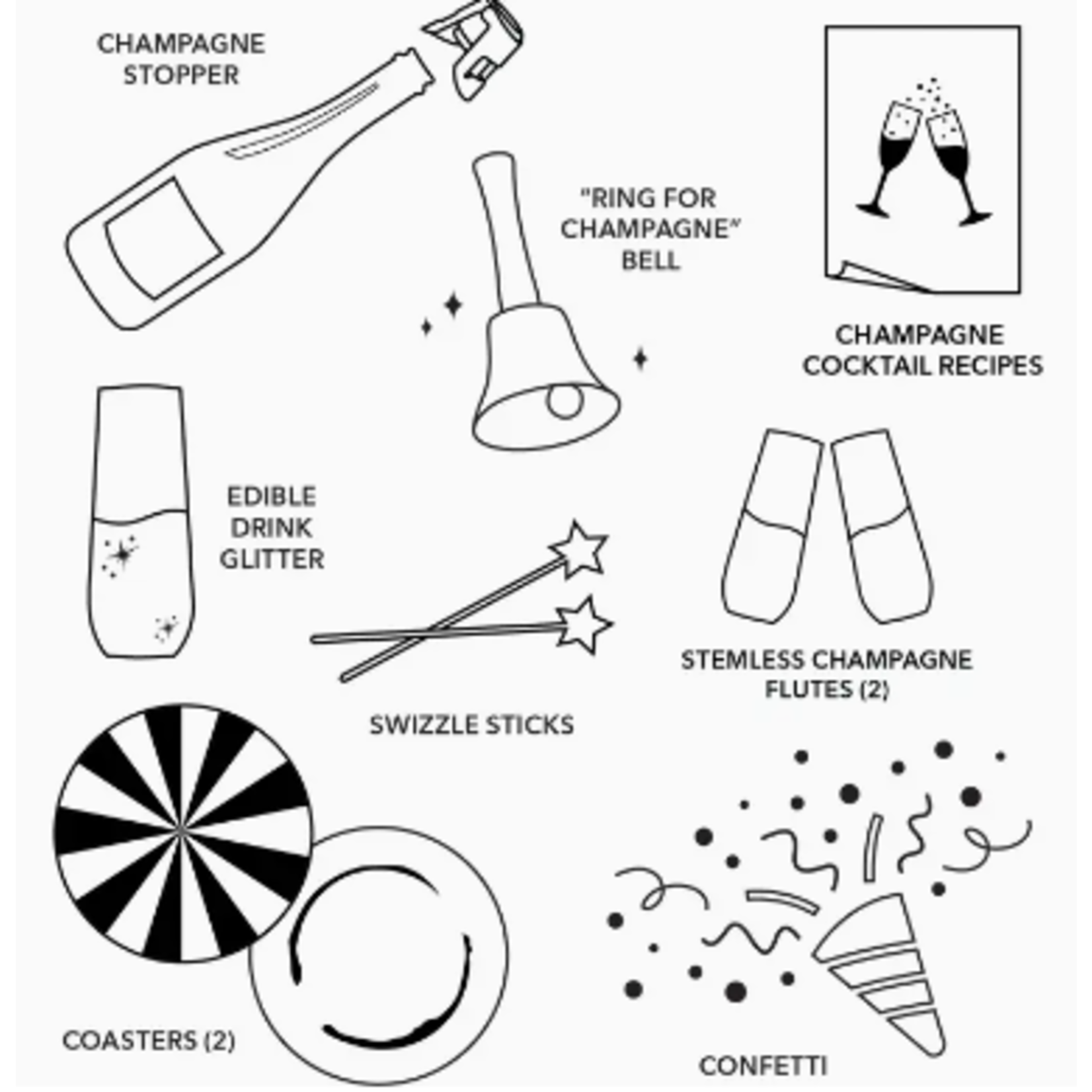 CHAMPAGNE STOPPER

"RING FOR CHAMPAGNE" BELL

CHAMPAGNE COCKTAIL RECIPES

EDIBLE DRINK GLITTER

SWIZZLE STICKS

STEMLESS CHAMPAGNE FLUTES (2)

COASTERS (2)

CONFETTI