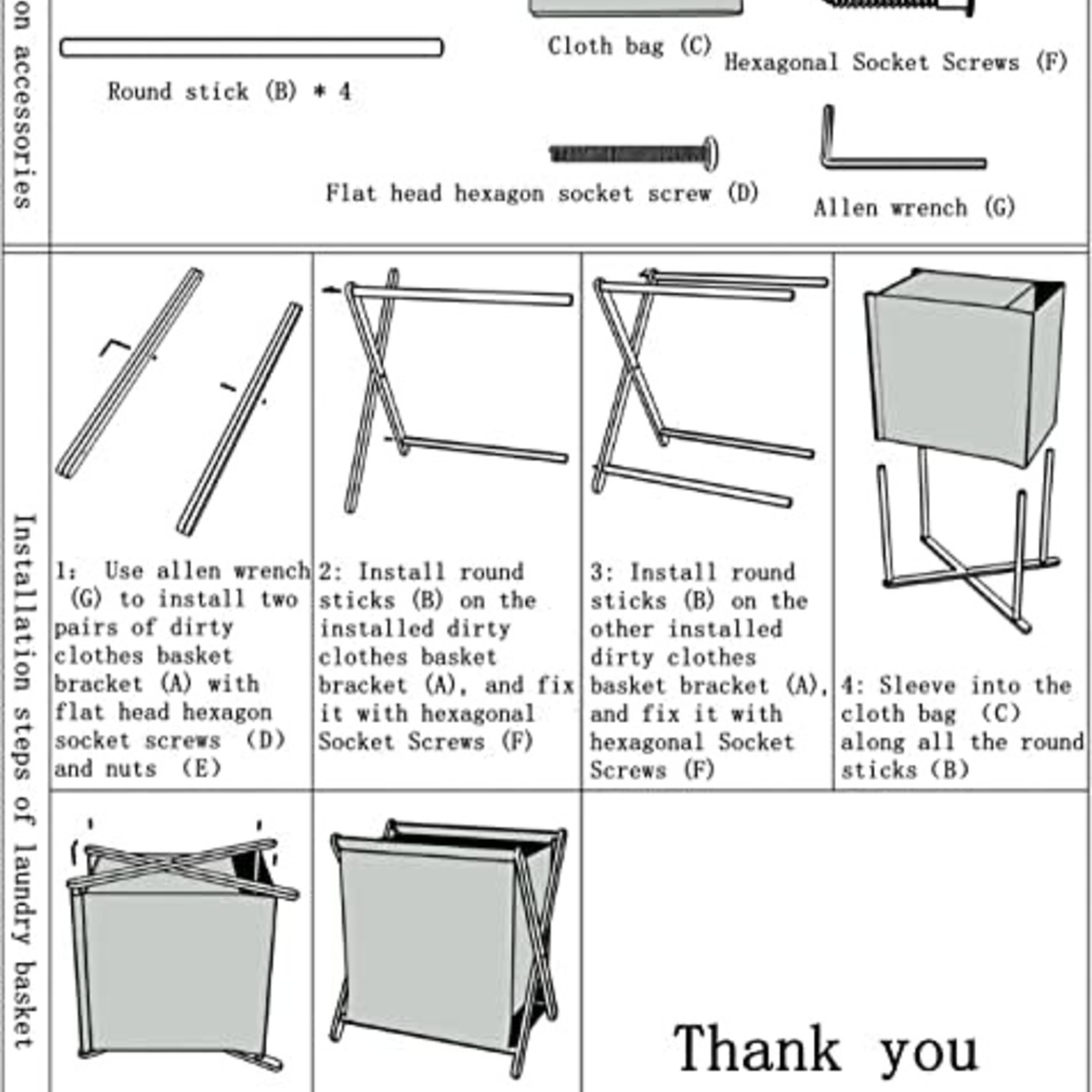 on accessories

Round stick (B) * 4

Cloth bag (C)

Hexagonal Socket Screws (F)

Flat head hexagon socket screw (D)

Allen wrench (G)

Installation steps of laundry basket

1: Use allen wrench (G) to install two pairs of dirty clothes basket bracket (A) with flat head hexagon socket screws (D) and nuts (E)

2: Install round sticks (B) on the installed dirty clothes basket bracket (A), and fix it with hexagonal Socket Screws (F)

3: Install round sticks (B) on the other installed dirty clothes basket bracket (A), and fix it with hexagonal Socket Screws (F)

4: Sleeve into the cloth bag (C) along all the round sticks (B)

Thank you