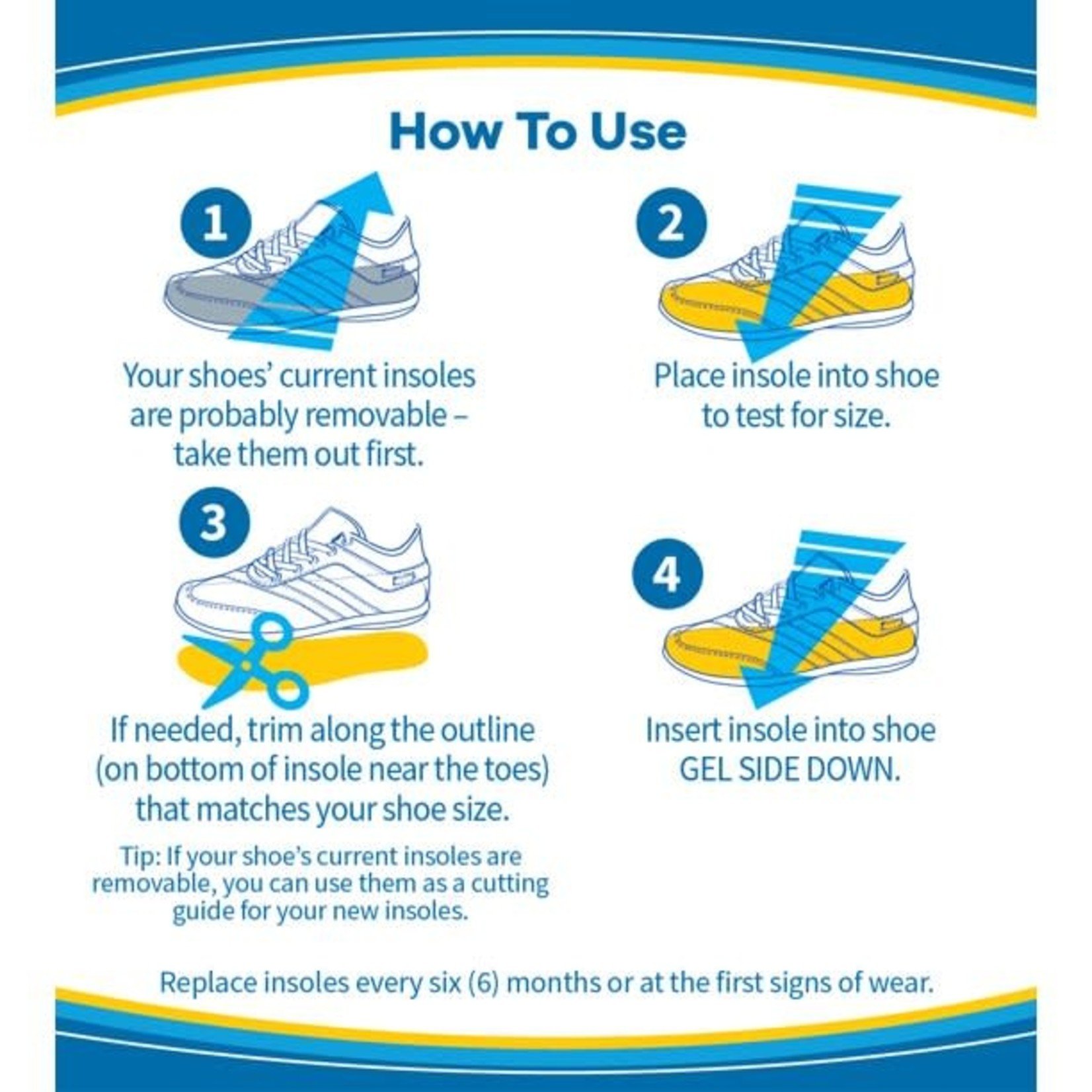 How To Use

1

Your shoes' current insoles are probably removable – take them out first.

2

Place insole into shoe to test for size.

3

If needed, trim along the outline (on bottom of insole near the toes) that matches your shoe size.

Tip: If your shoe's current insoles are removable, you can use them as a cutting guide for your new insoles.

4

Insert insole into shoe GEL SIDE DOWN.

Replace insoles every six (6) months or at the first signs of wear.