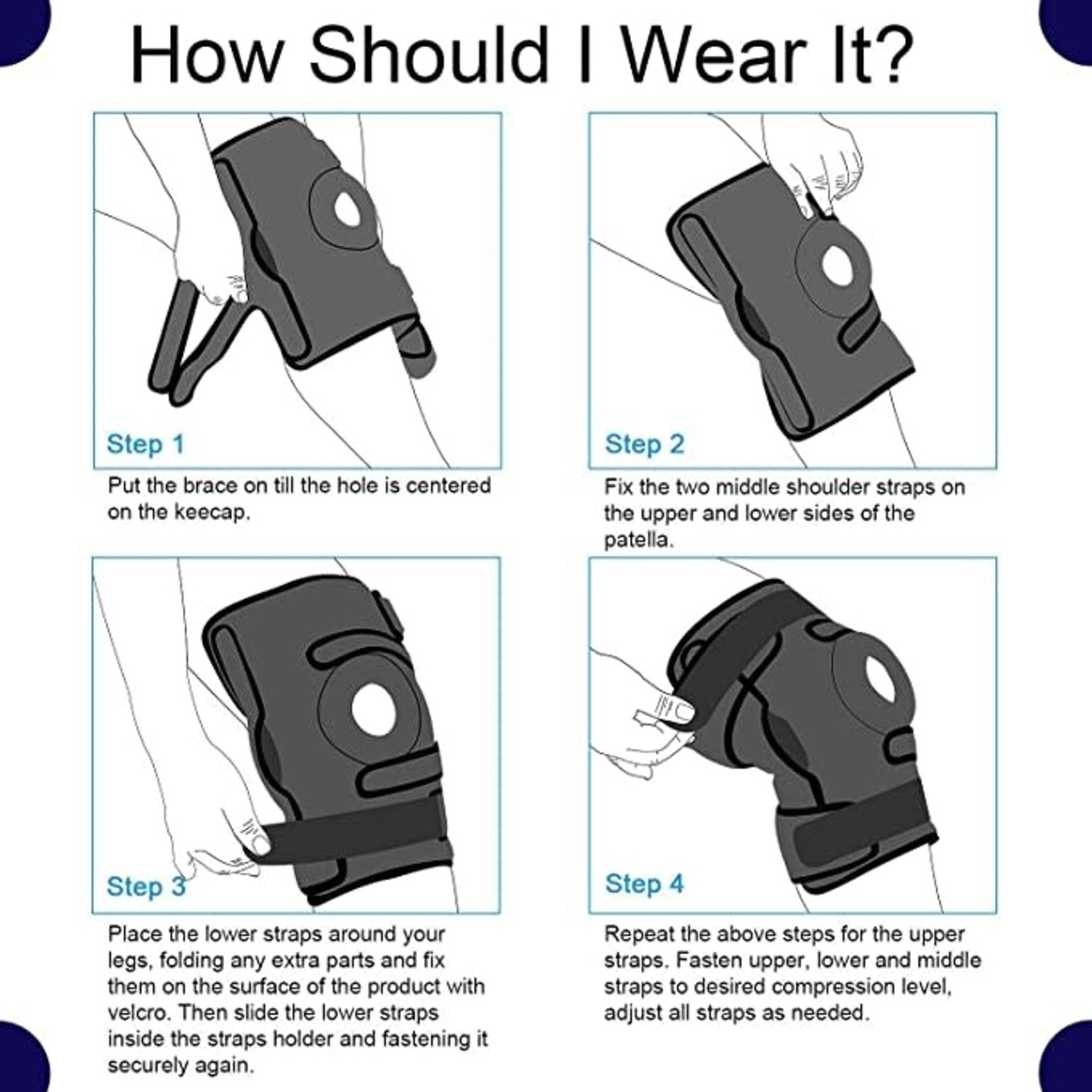 How Should I Wear It?

Step 1

Put the brace on till the hole is centered on the keecap.

Step 2

Fix the two middle shoulder straps on the upper and lower sides of the patella.

Step 3

Place the lower straps around your legs, folding any extra parts and fix them on the surface of the product with velcro. Then slide the lower straps inside the straps holder and fastening it securely again.

Step 4

Repeat the above steps for the upper straps. Fasten upper, lower and middle straps to desired compression level, adjust all straps as needed.