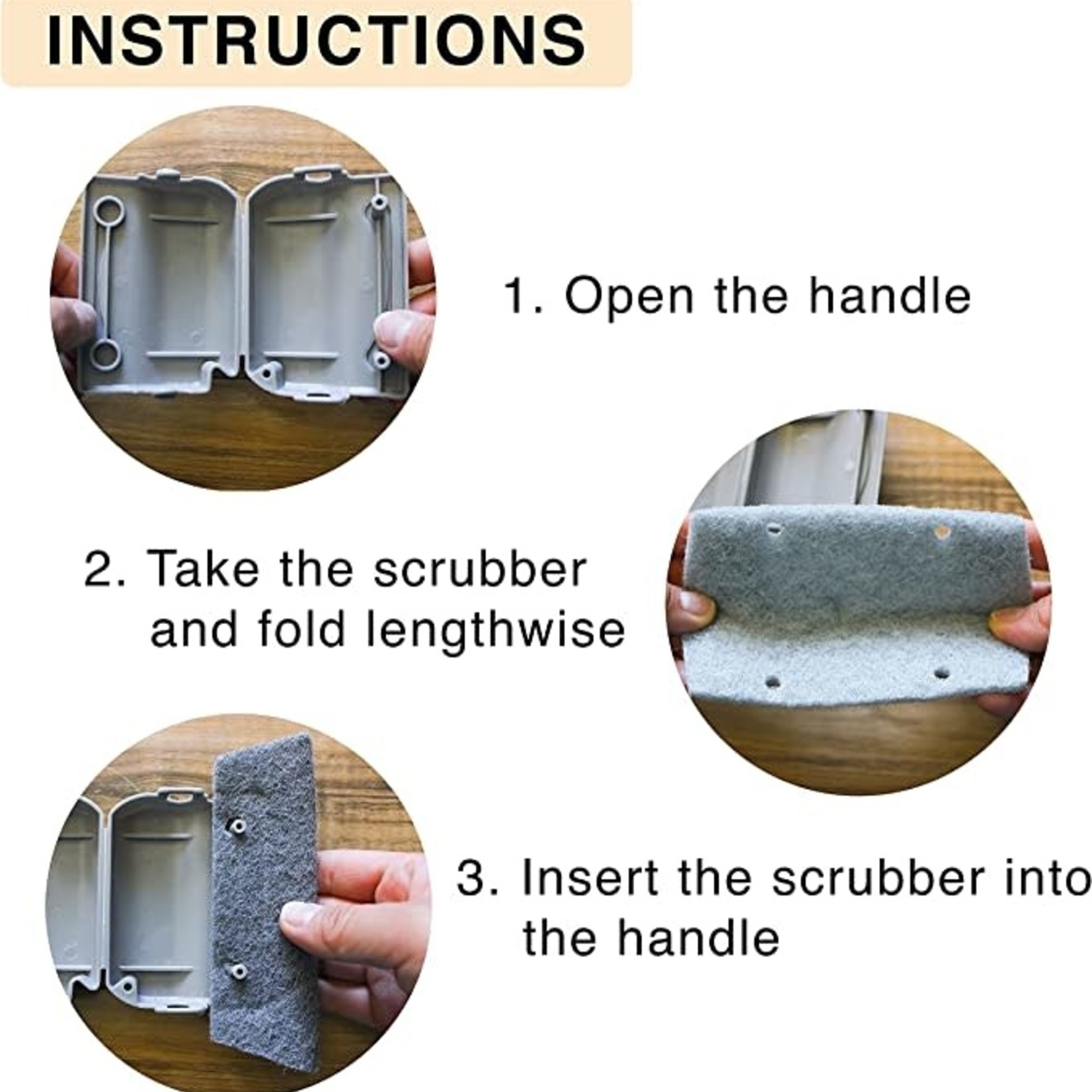 INSTRUCTIONS

1. Open the handle

2. Take the scrubber and fold lengthwise

3. Insert the scrubber into the handle