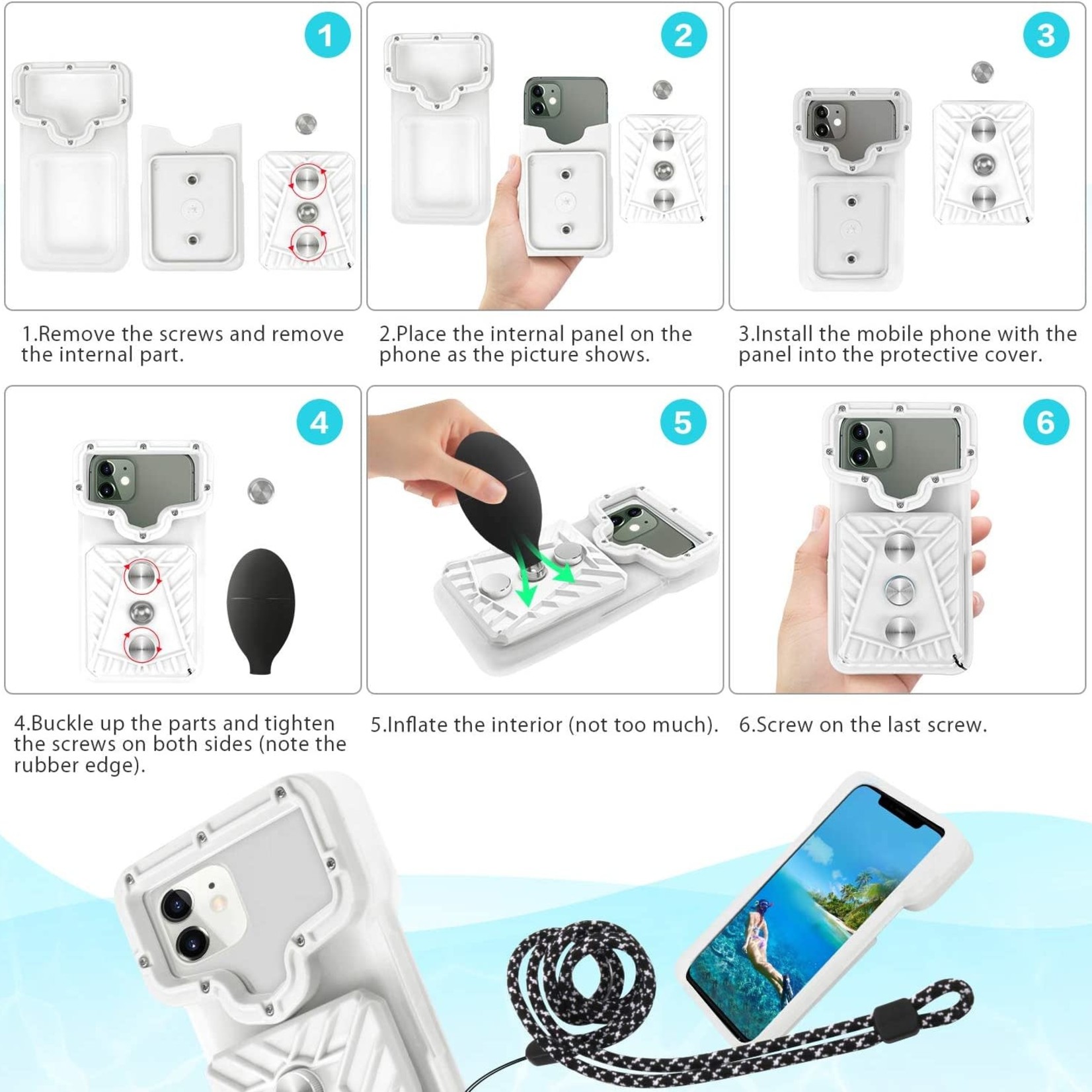 1

2

3

1.Remove the screws and remove the internal part.

2.Place the internal panel on the phone as the picture shows.

3.Install the mobile phone with the panel into the protective cover.

4

5

6

4.Buckle up the parts and tighten the screws on both sides (note the rubber edge).

5.Inflate the interior (not too much).

6.Screw on the last screw.