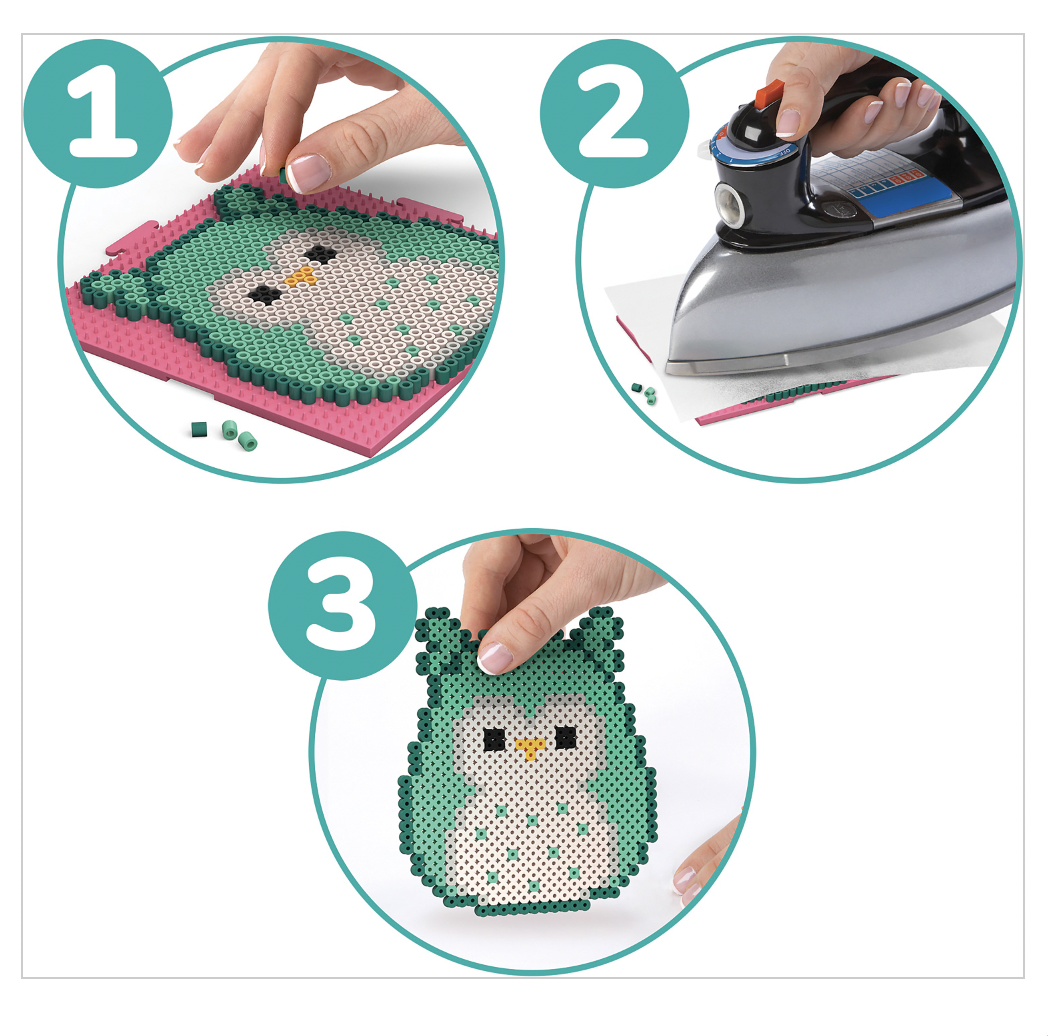 1

2

3