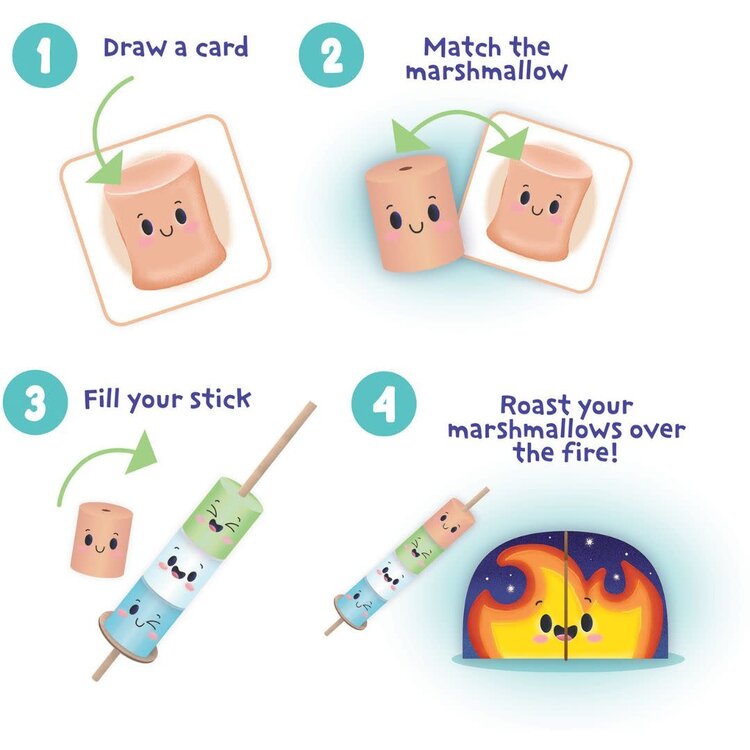 1 Draw a card

2 Match the marshmallow

3 Fill your stick

4 Roast your marshmallows over the fire!