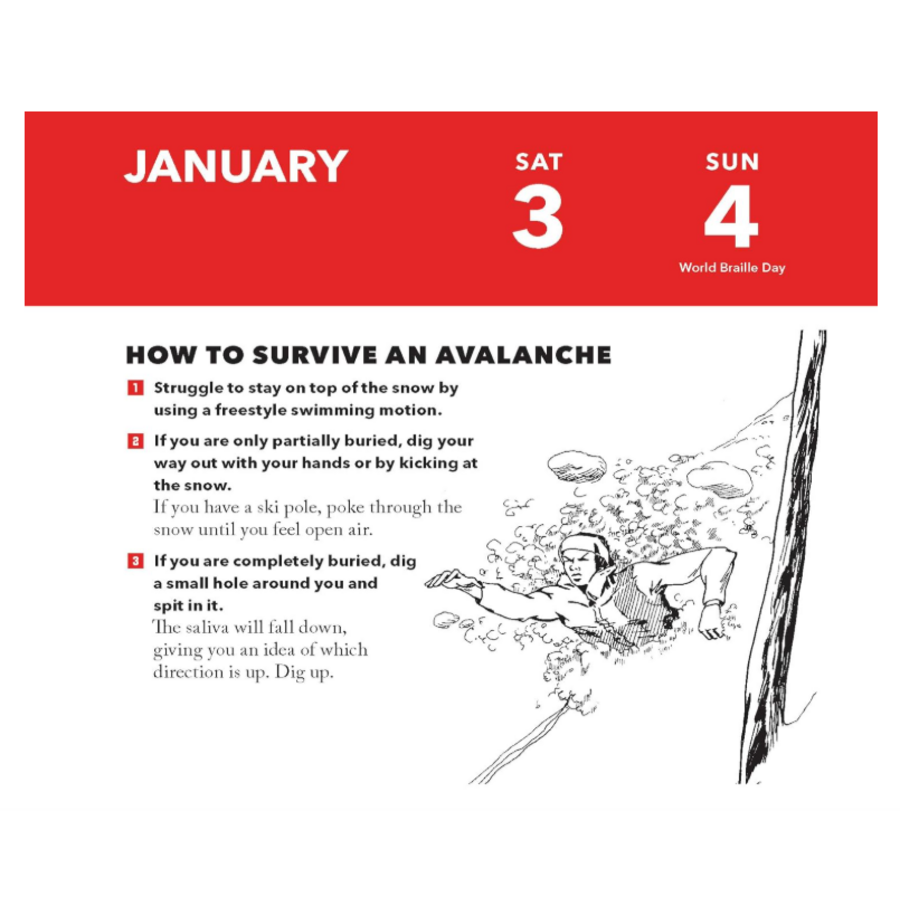 JANUARY

SAT
3

SUN
4
World Braille Day

HOW TO SURVIVE AN AVALANCHE

1 Struggle to stay on top of the snow by using a freestyle swimming motion.

2 If you are only partially buried, dig your way out with your hands or by kicking at the snow.
If you have a ski pole, poke through the snow until you feel open air.

3 If you are completely buried, dig a small hole around you and spit in it.
The saliva will fall down, giving you an idea of which direction is up. Dig up.