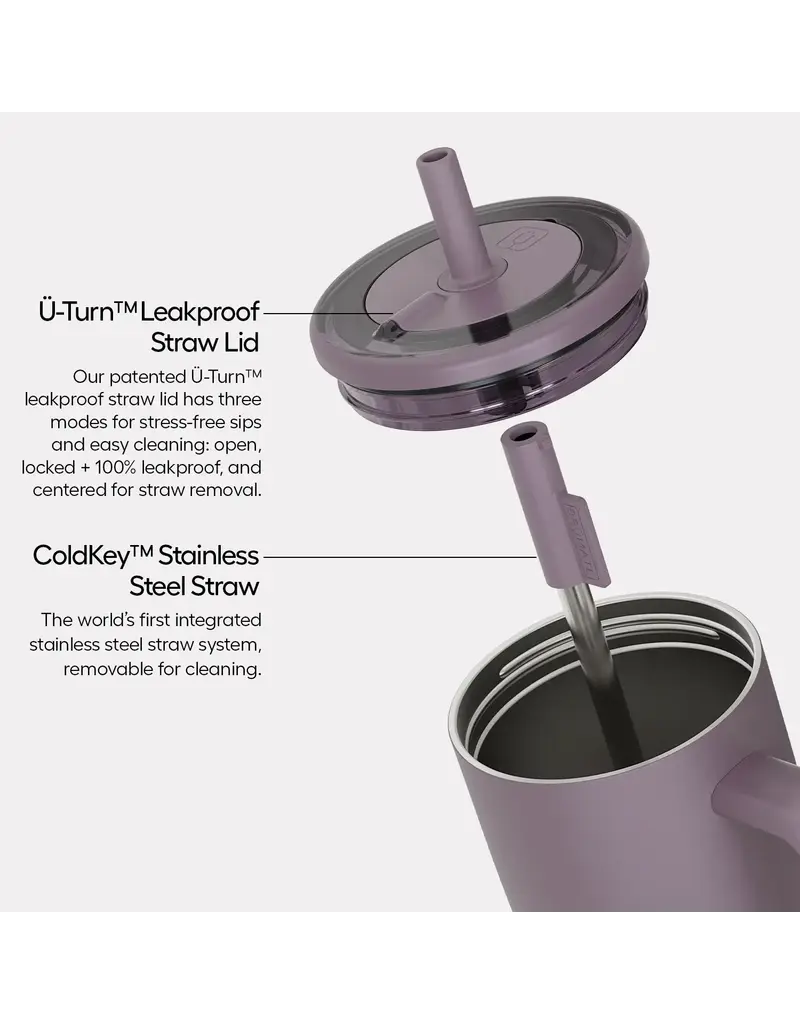 Ü-Turn™ Leakproof Straw Lid

Our patented Ü-Turn™ leakproof straw lid has three modes for stress-free sips and easy cleaning: open, locked + 100% leakproof, and centered for straw removal.

ColdKey™ Stainless Steel Straw

The world's first integrated stainless steel straw system, removable for cleaning.