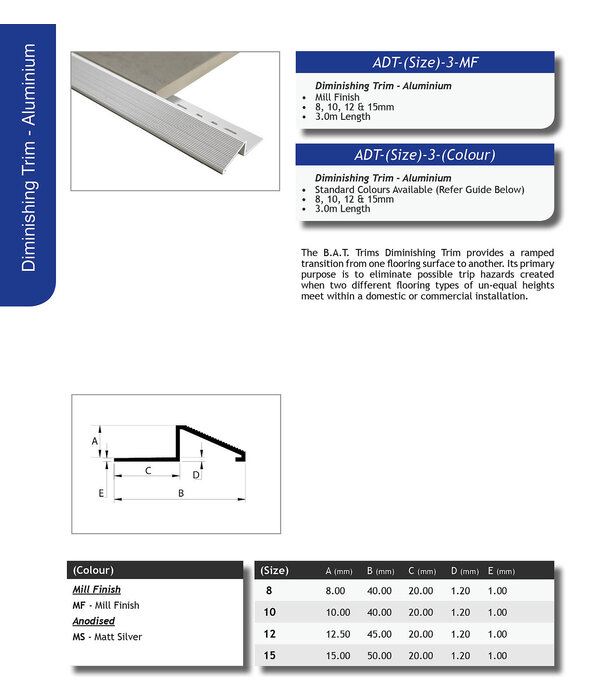 Diminishing Trim - Aluminium

ADT-(Size)-3-MF

Diminishing Trim - Aluminium
• Mill Finish
• 8, 10, 12 & 15mm
• 3.0m Length

ADT-(Size)-3-(Colour)

Diminishing Trim - Aluminium
• Standard Colours Available (Refer Guide Below)
• 8, 10, 12 & 15mm
• 3.0m Length

The B.A.T. Trims Diminishing Trim provides a ramped transition from one flooring surface to another. Its primary purpose is to eliminate possible trip hazards created when two different flooring types of un-equal heights meet within a domestic or commercial installation.

A
C
D
E
B

(Colour)
Mill Finish
MF - Mill Finish
Anodised
MS - Matt Silver

| (Size) | A (mm) | B (mm) | C (mm) | D (mm) | E (mm) |
|---|---|---|---|---|---|
| 8 | 8.00 | 40.00 | 20.00 | 1.20 | 1.00 |
| 10 | 10.00 | 40.00 | 20.00 | 1.20 | 1.00 |
| 12 | 12.50 | 45.00 | 20.00 | 1.20 | 1.00 |
| 15 | 15.00 | 50.00 | 20.00 | 1.20 | 1.00 |