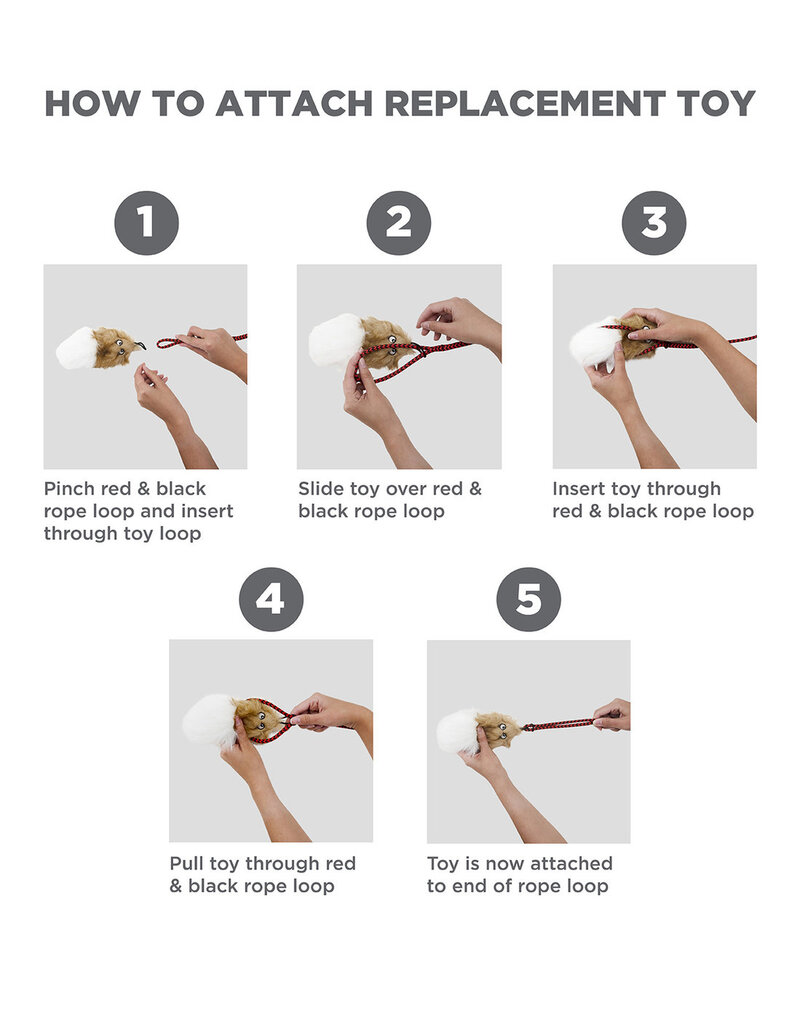 HOW TO ATTACH REPLACEMENT TOY

1

Pinch red & black rope loop and insert through toy loop

2

Slide toy over red & black rope loop

3

Insert toy through red & black rope loop

4

Pull toy through red & black rope loop

5

Toy is now attached to end of rope loop