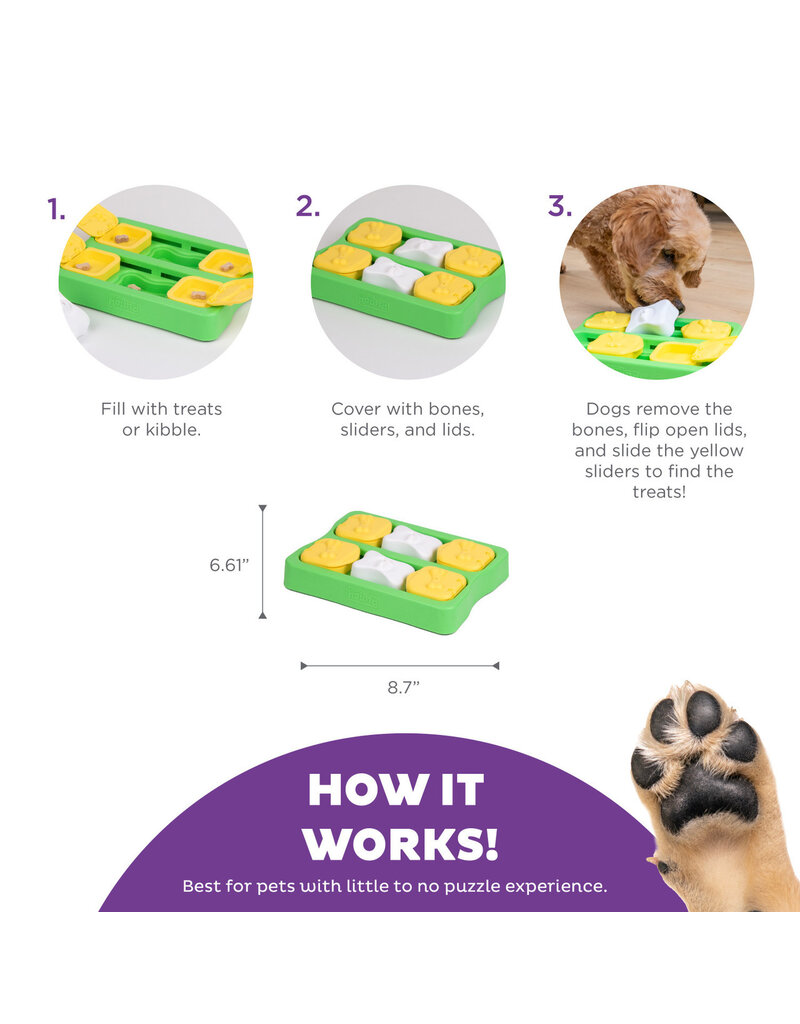 1.

Fill with treats or kibble.

2.

Cover with bones, sliders, and lids.

3.

Dogs remove the bones, flip open lids, and slide the yellow sliders to find the treats!

6.61"

8.7"

HOW IT WORKS!

Best for pets with little to no puzzle experience.