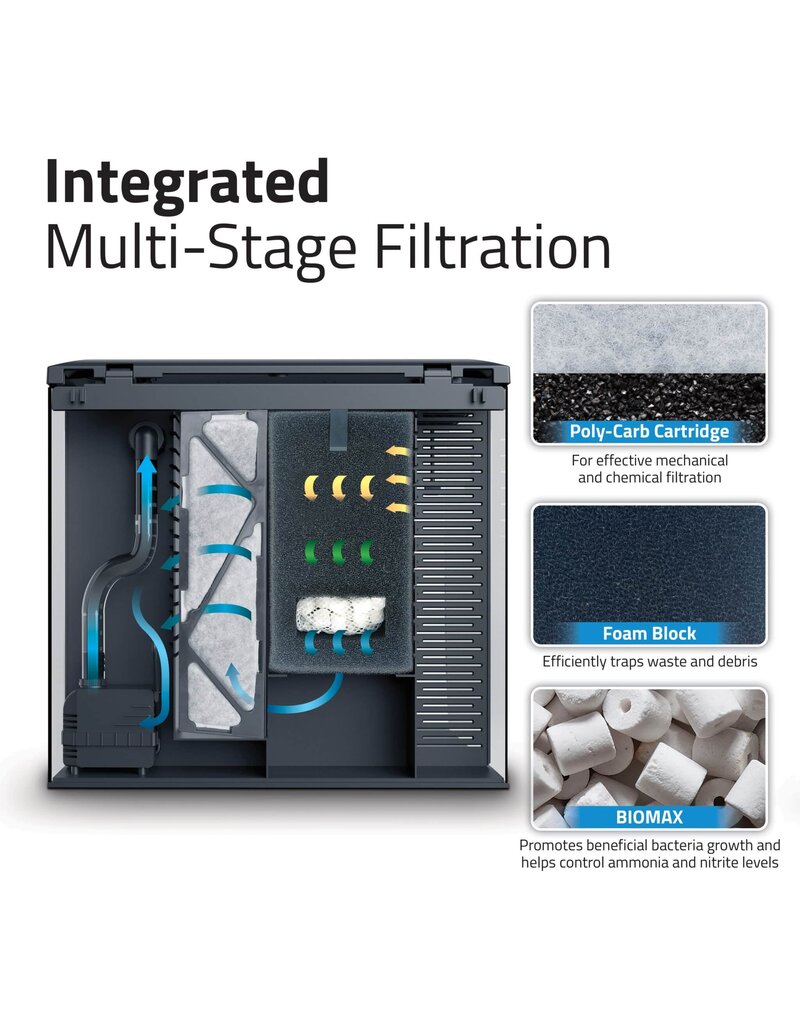 Integrated
Multi-Stage Filtration

Poly-Carb Cartridge
For effective mechanical and chemical filtration

Foam Block
Efficiently traps waste and debris

BIOMAX
Promotes beneficial bacteria growth and helps control ammonia and nitrite levels