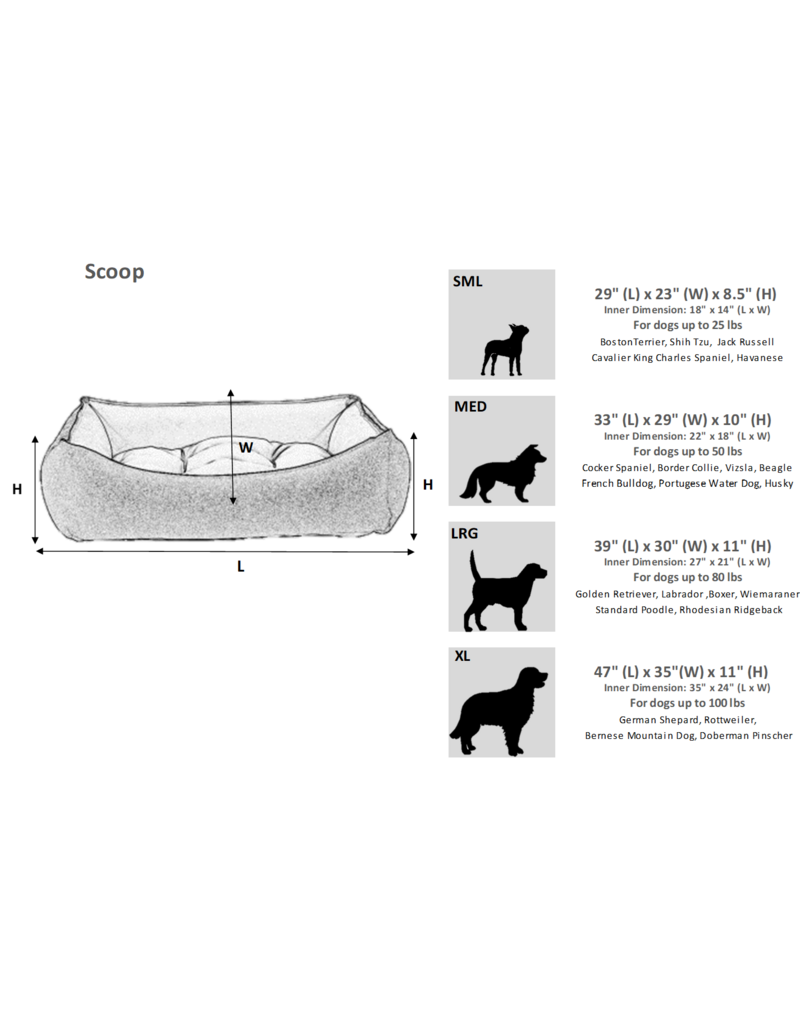 Scoop

W

H

H

L

SML

29" (L) x 23" (W) x 8.5" (H)
Inner Dimension: 18" x 14" (L x W)
For dogs up to 25 lbs
BostonTerrier, Shih Tzu, Jack Russell
Cavalier King Charles Spaniel, Havanese

MED

33" (L) x 29" (W) x 10" (H)
Inner Dimension: 22" x 18" (L x W)
For dogs up to 50 lbs
Cocker Spaniel, Border Collie, Vizsla, Beagle
French Bulldog, Portugese Water Dog, Husky

LRG

39" (L) x 30" (W) x 11" (H)
Inner Dimension: 27" x 21" (L x W)
For dogs up to 80 lbs
Golden Retriever, Labrador ,Boxer, Wiemaraner
Standard Poodle, Rhodesian Ridgeback

XL

47" (L) x 35"(W) x 11" (H)
Inner Dimension: 35" x 24" (L x W)
For dogs up to 100 lbs
German Shepard, Rottweiler,
Bernese Mountain Dog, Doberman Pinscher