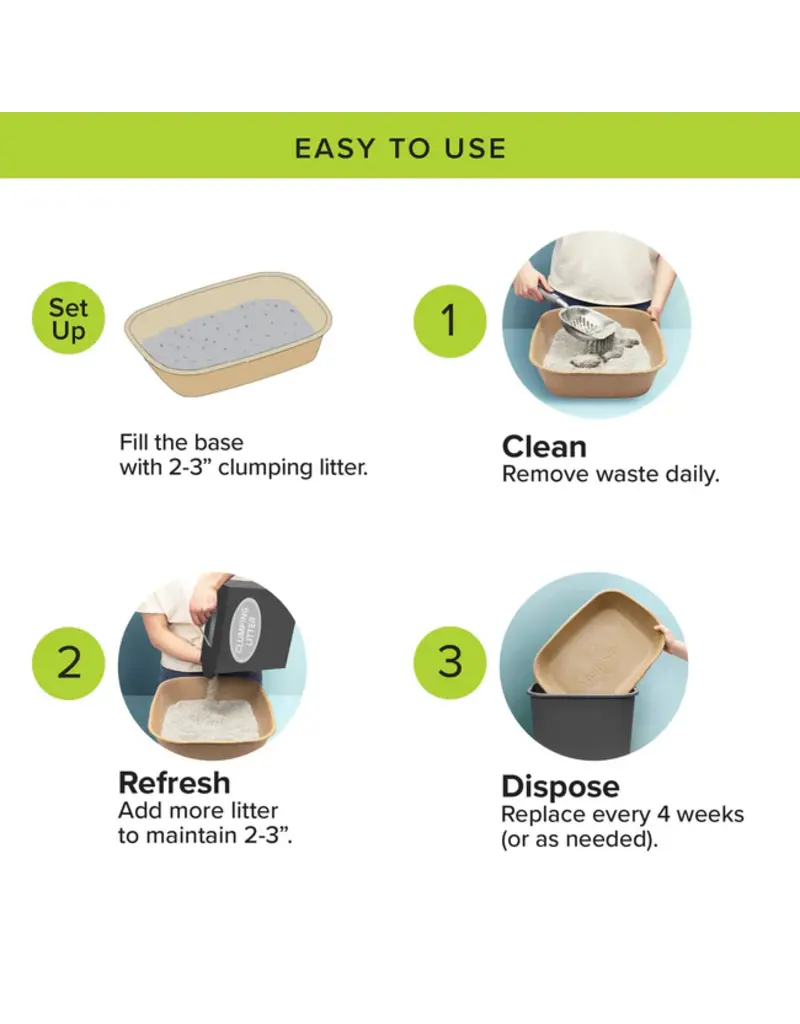 EASY TO USE

Set Up

Fill the base with 2-3” clumping litter.

1

Clean
Remove waste daily.

2

CLUMPING LITTER

Refresh
Add more litter to maintain 2-3”.

3

Dispose
Replace every 4 weeks (or as needed).