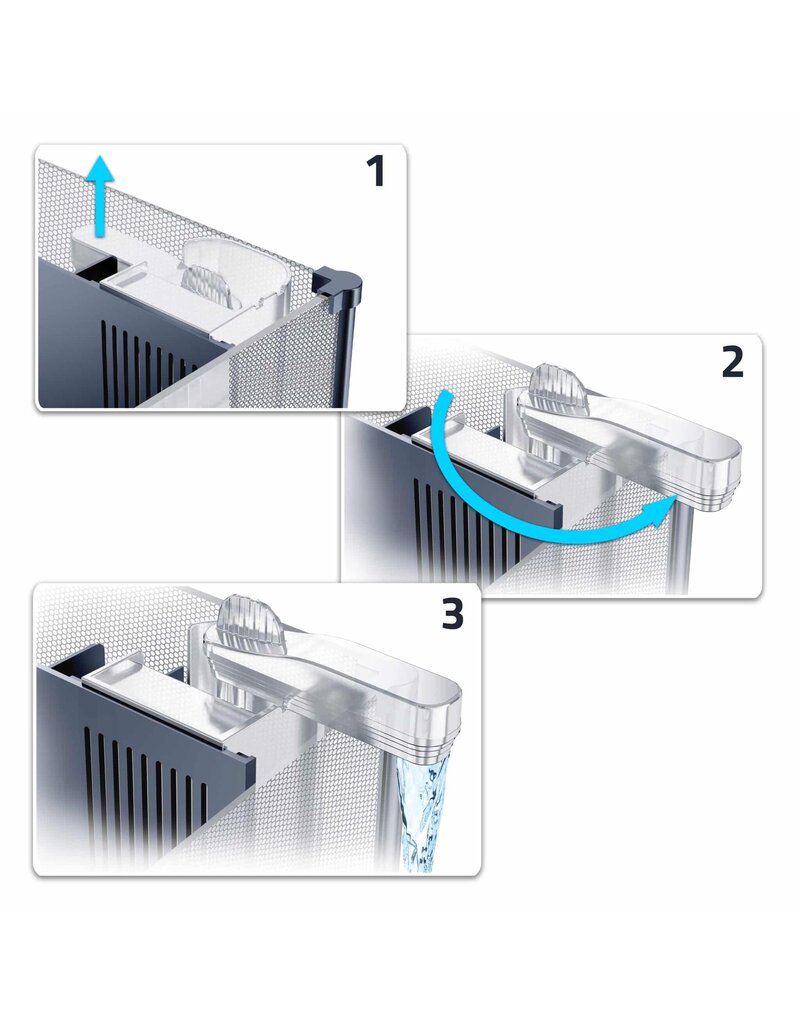 1

2

3