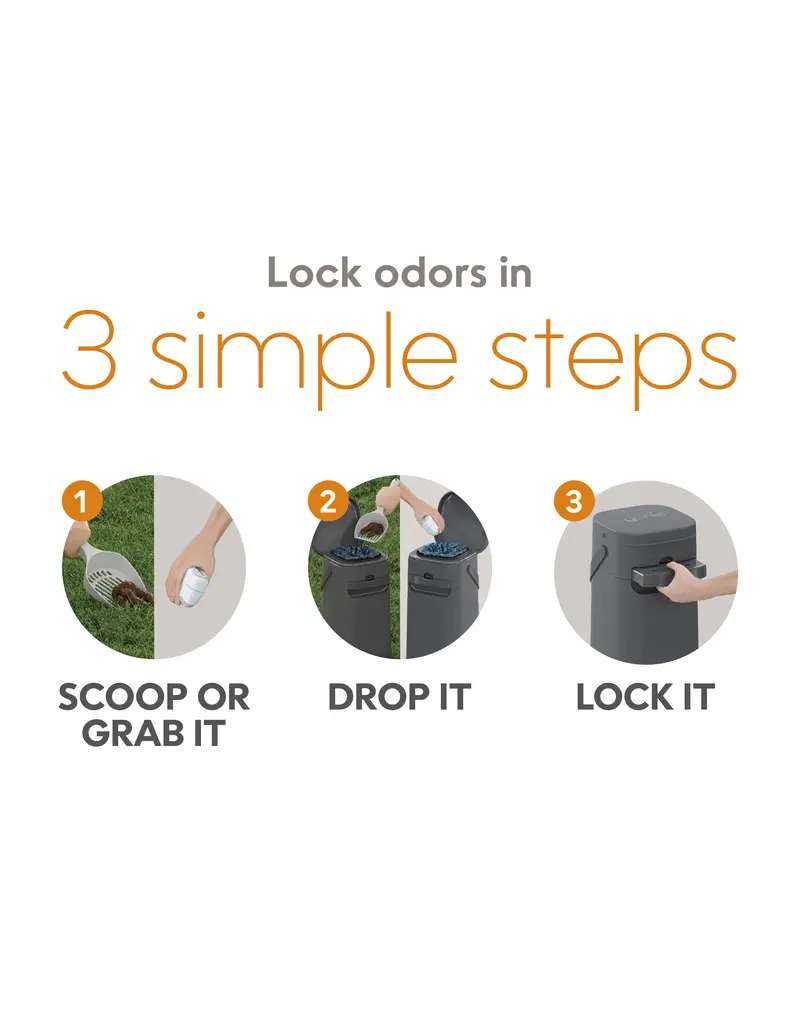 Lock odors in
3 simple steps

1
SCOOP OR GRAB IT

2
DROP IT

3
LOCK IT