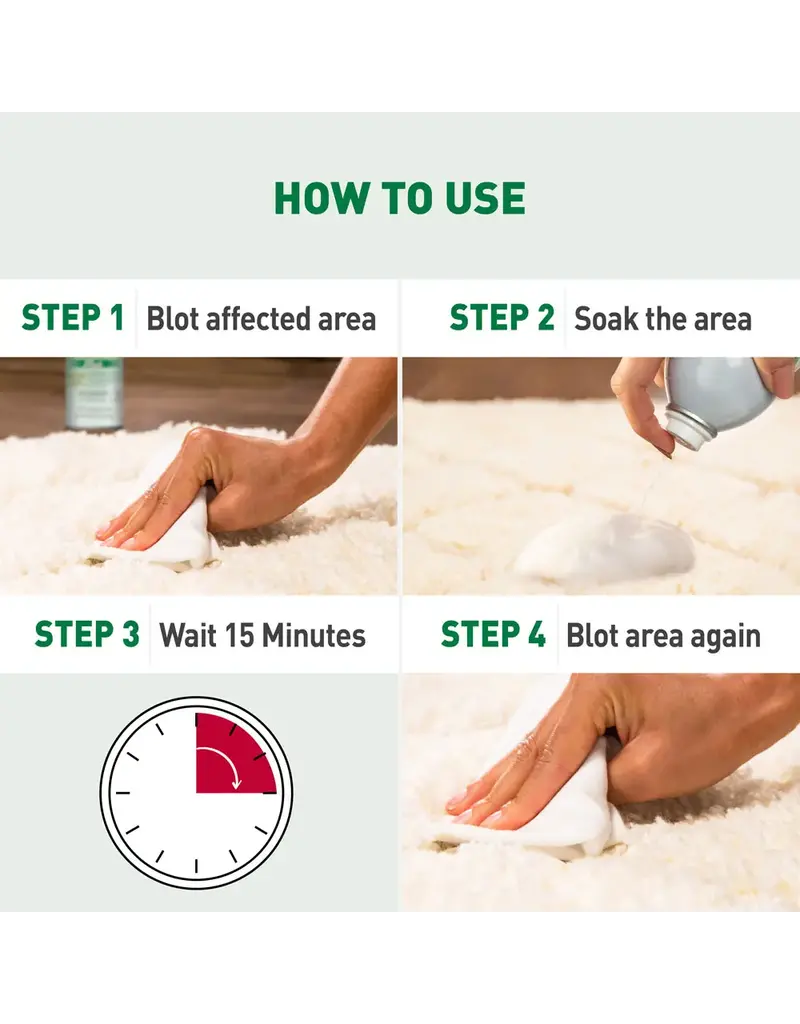 HOW TO USE

STEP 1 Blot affected area

STEP 2 Soak the area

STEP 3 Wait 15 Minutes

STEP 4 Blot area again