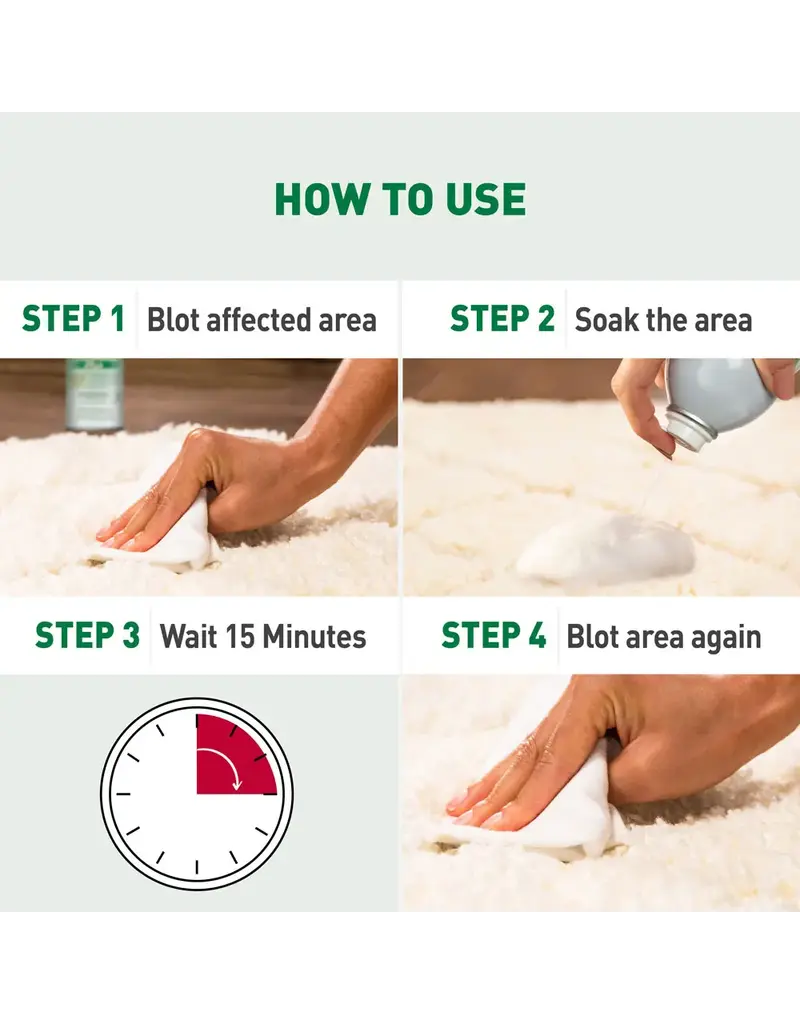 HOW TO USE

STEP 1 Blot affected area

STEP 2 Soak the area

STEP 3 Wait 15 Minutes

STEP 4 Blot area again