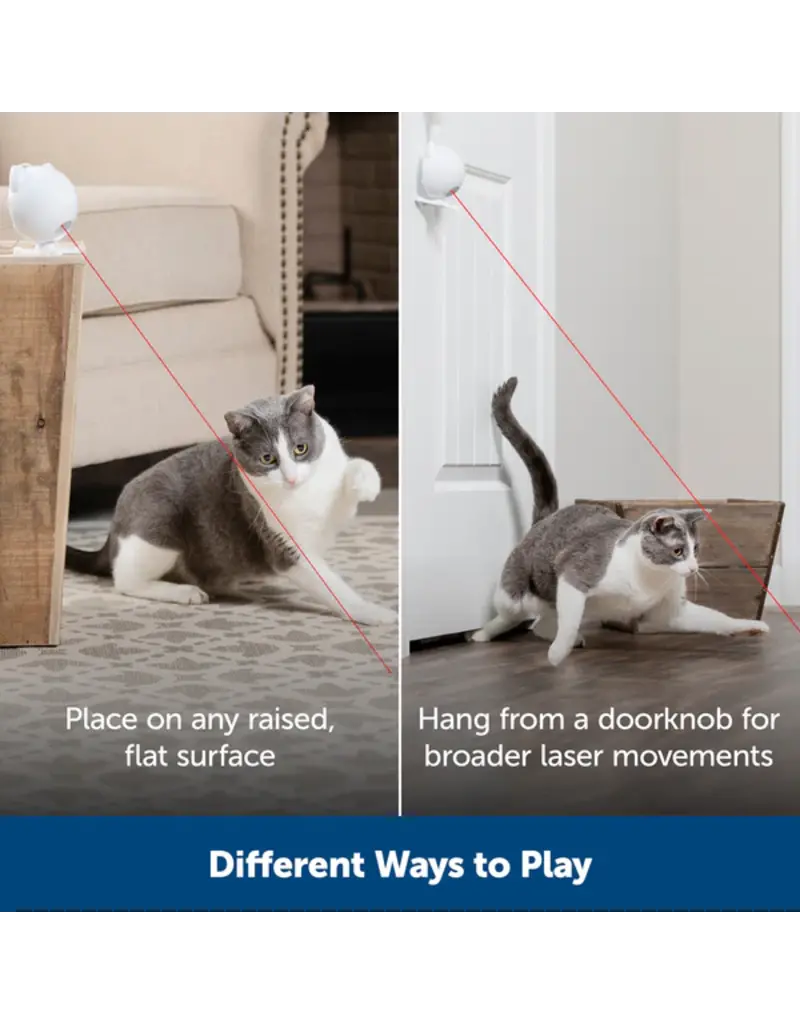 Place on any raised, flat surface

Hang from a doorknob for broader laser movements

Different Ways to Play