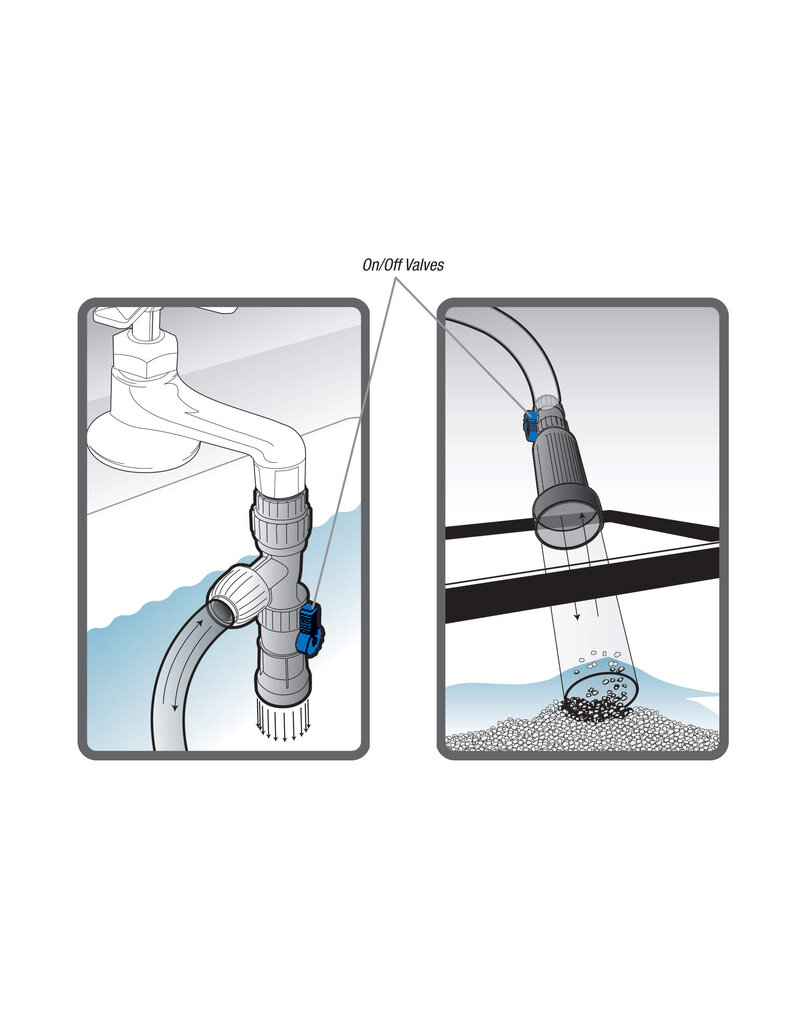 On/Off Valves