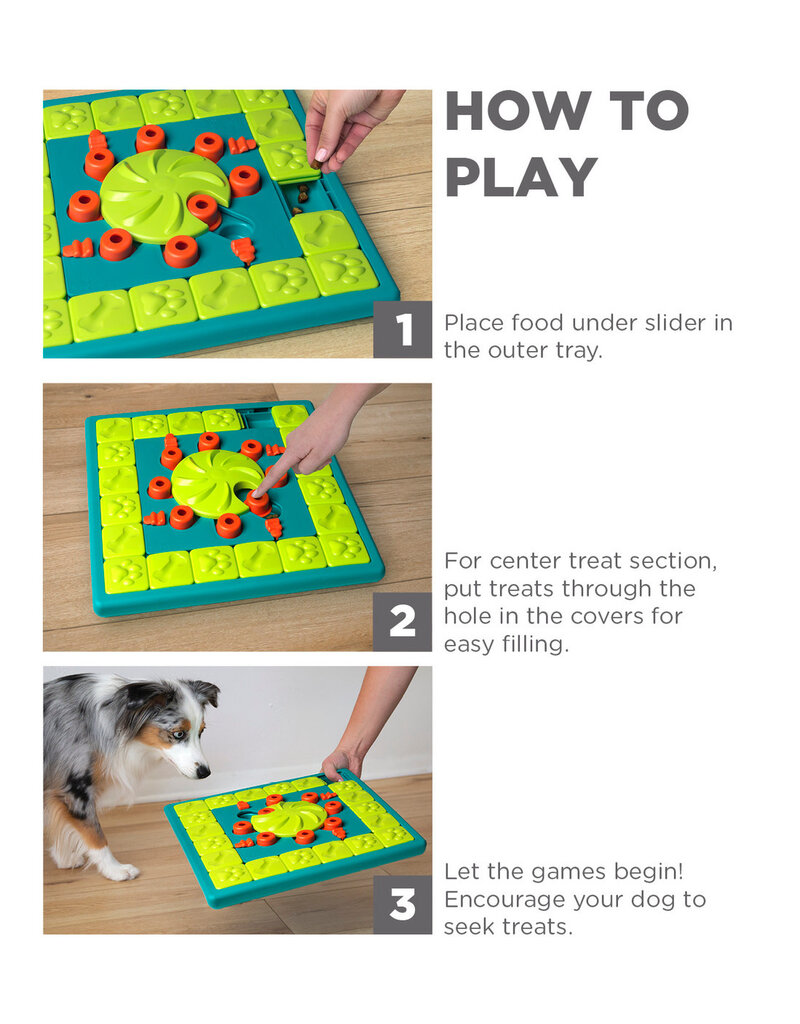 HOW TO PLAY

1

Place food under slider in the outer tray.

2

For center treat section, put treats through the hole in the covers for easy filling.

3

Let the games begin! Encourage your dog to seek treats.