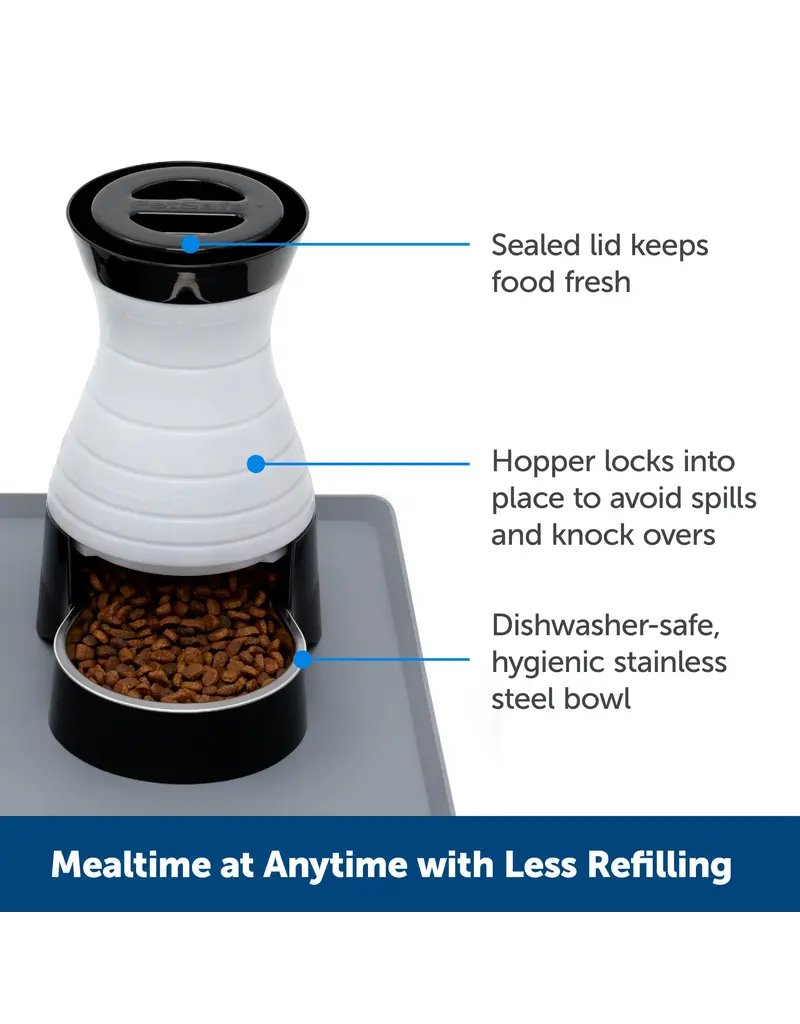 Sealed lid keeps food fresh

Hopper locks into place to avoid spills and knock overs

Dishwasher-safe, hygienic stainless steel bowl

Mealtime at Anytime with Less Refilling