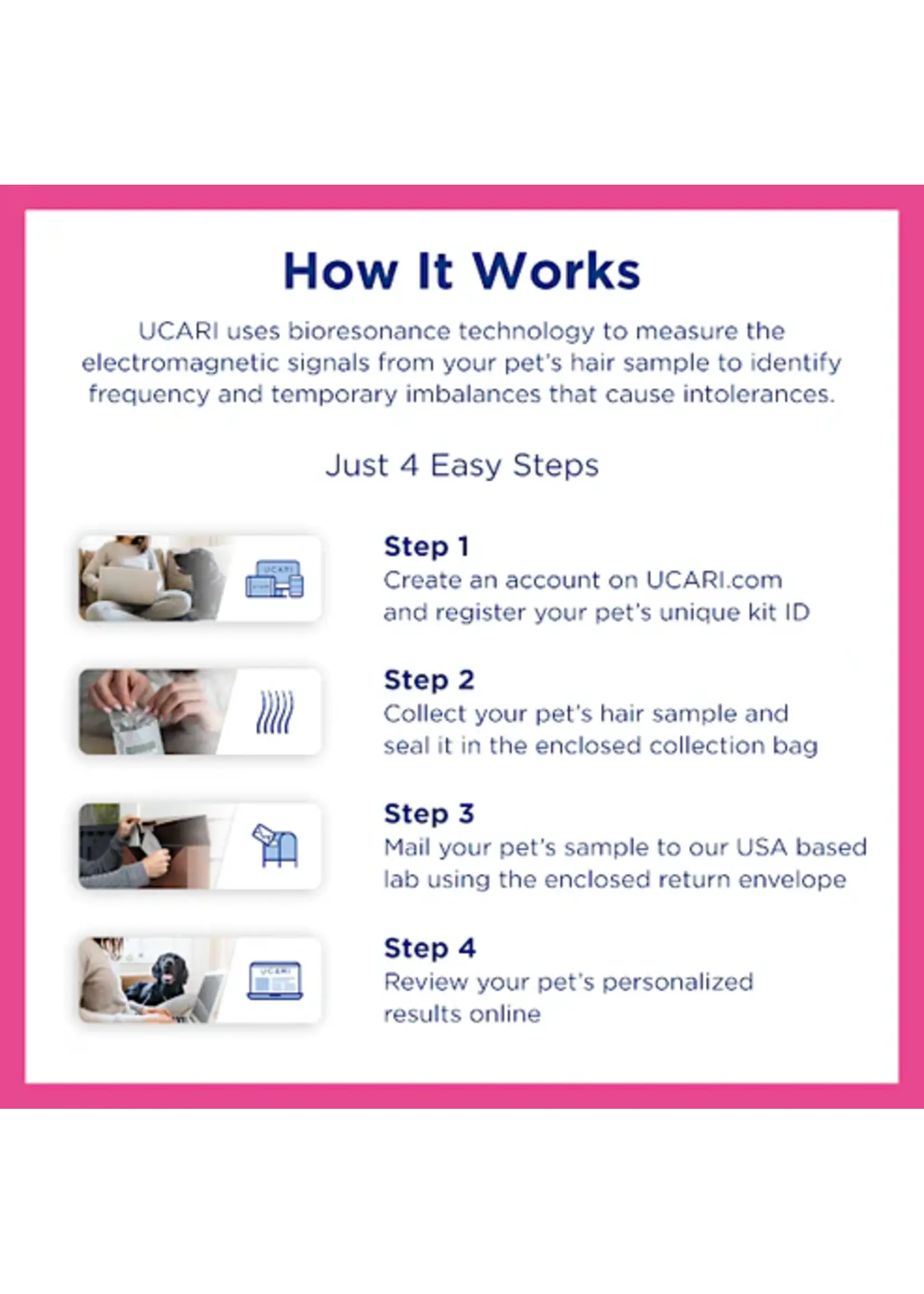 How It Works

UCARI uses bioresonance technology to measure the electromagnetic signals from your pet's hair sample to identify frequency and temporary imbalances that cause intolerances.

Just 4 Easy Steps

UCARI

Step 1
Create an account on UCARI.com and register your pet's unique kit ID

Step 2
Collect your pet's hair sample and seal it in the enclosed collection bag

Step 3
Mail your pet's sample to our USA based lab using the enclosed return envelope

UCARI

Step 4
Review your pet's personalized results online