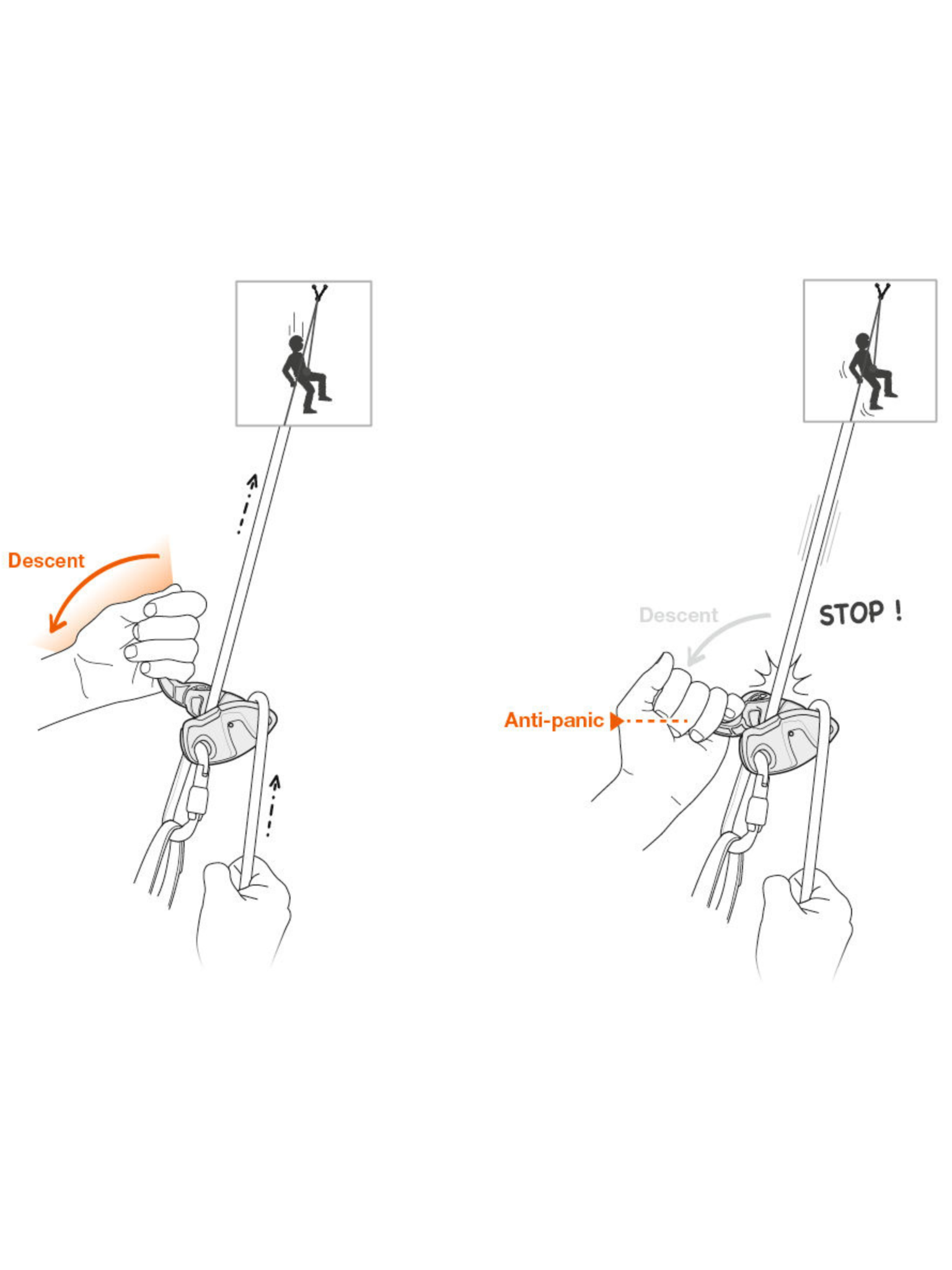 Descent

Descent

STOP !

Anti-panic