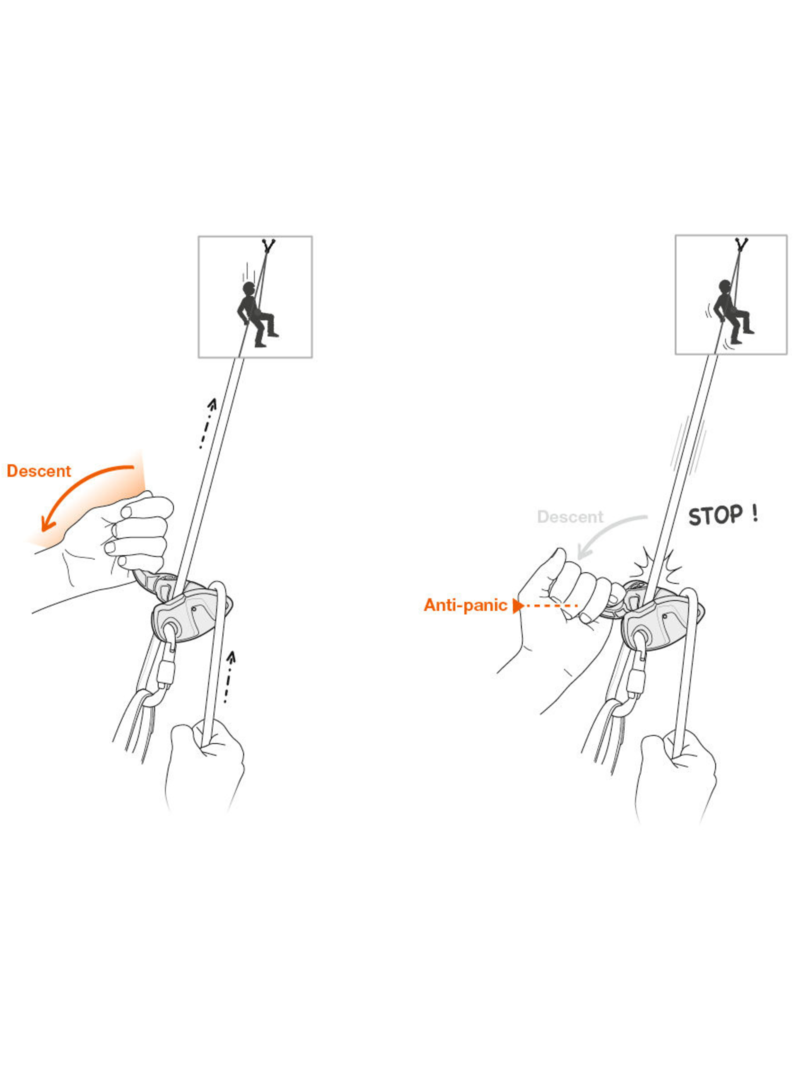 Descent

Descent

STOP !

Anti-panic